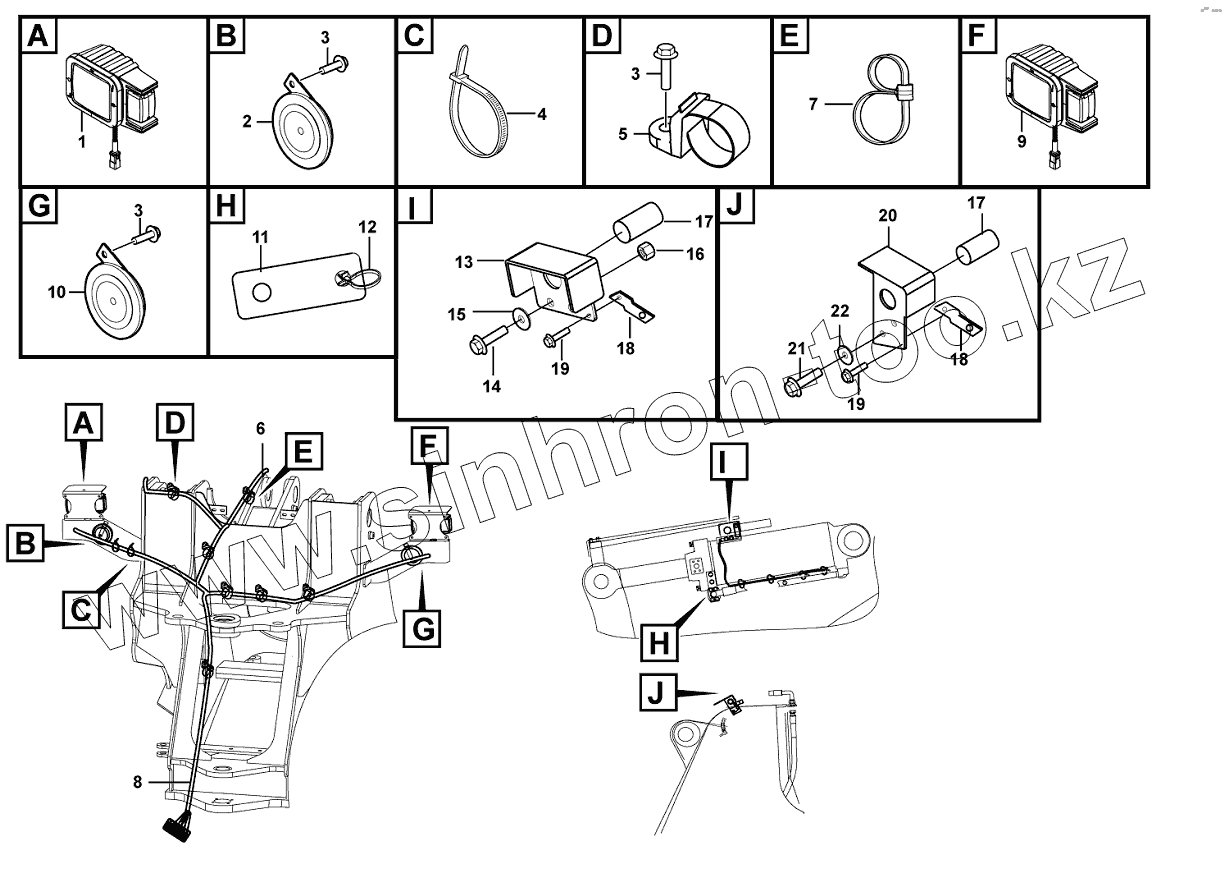 A
1
B
3
2
C
4
D
3
5
E
7
F
9
G
3
10
H
11
12
I
17
13
16
15
18
14
19
J
20
17
22
21
18
19
A
D
6
E
F
B
C
G
8
I
H
J
www.sinhron-too.kz