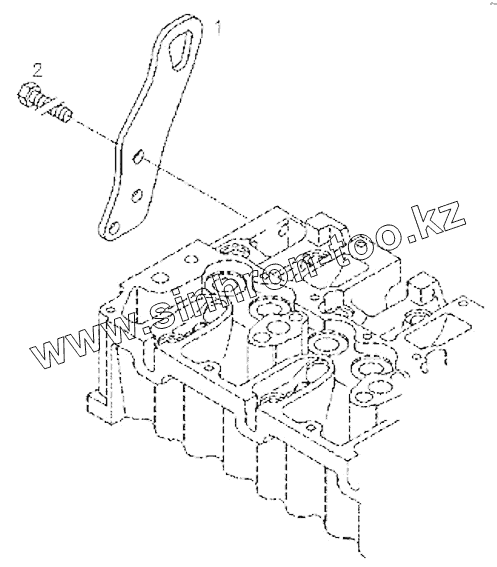 1
2
www.sinhron-too.kz