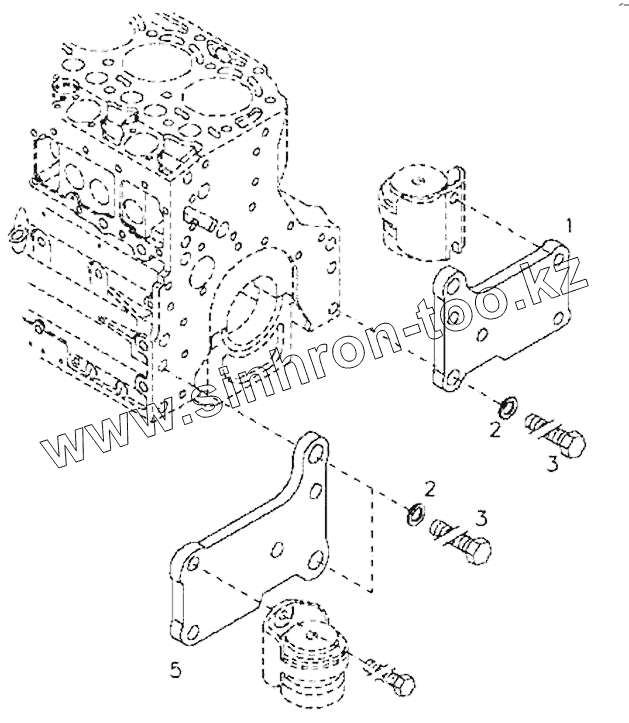 1
www.sinhron-too.kz
2
3
2
3
5