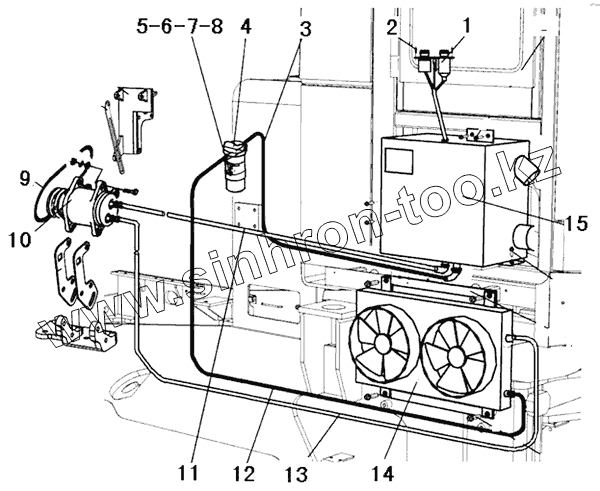 5-6-7-8
4
3
2
1
9
10
15
www.sinhron-too.kz
11
12
13
14