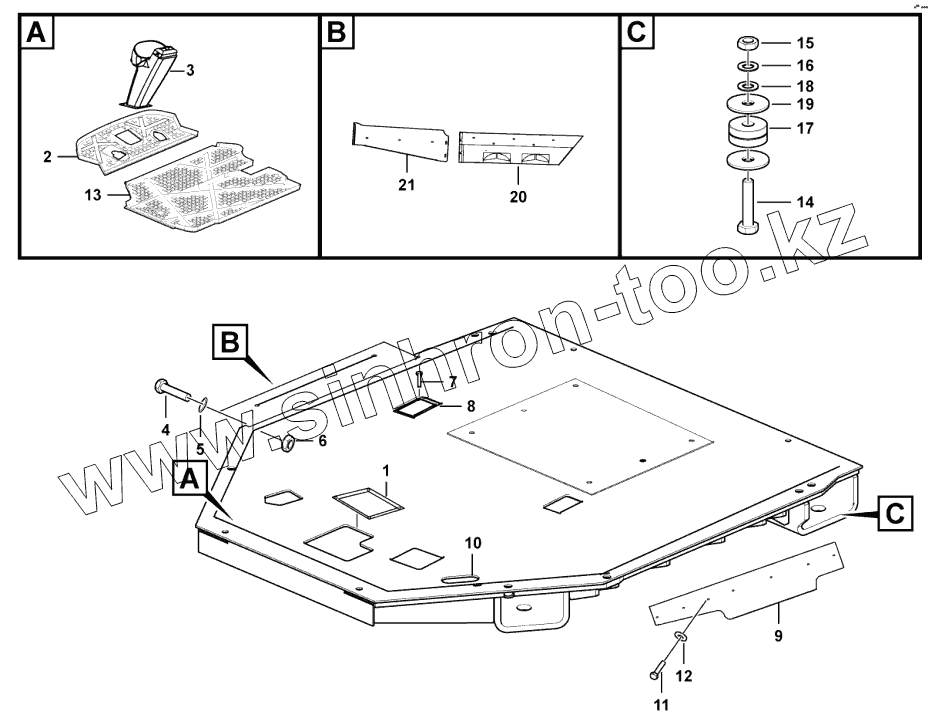 A

3

2

13

B

21

20

C

15

16

18

19

17

14

www.sinhron-too.kz

B

7

8

4

5

6

A

1

10

C

9

12

11