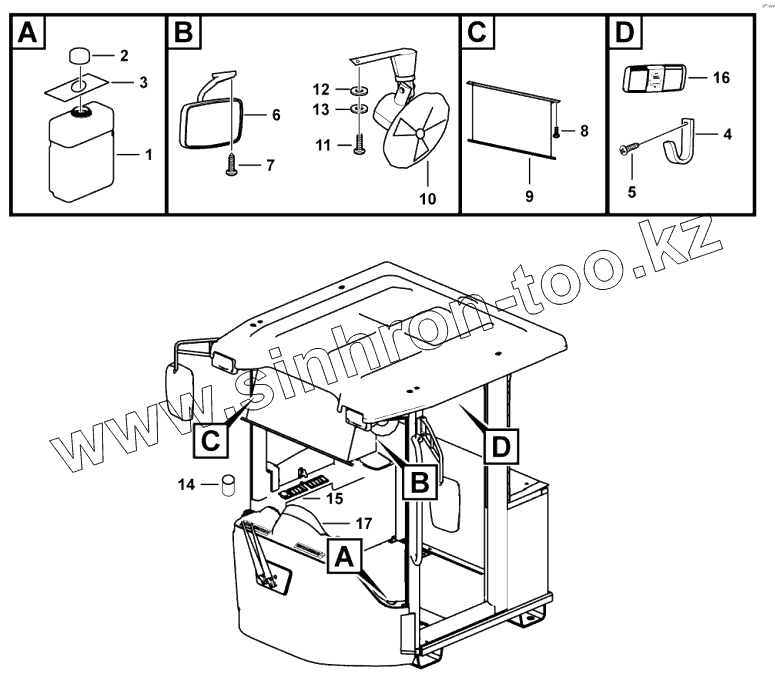 A
2
3
1

B
6
7
12
13
11
10

C
8
9

D
16
4
5

www.sinhron-too.kz

C
D
B
14
15
17
A