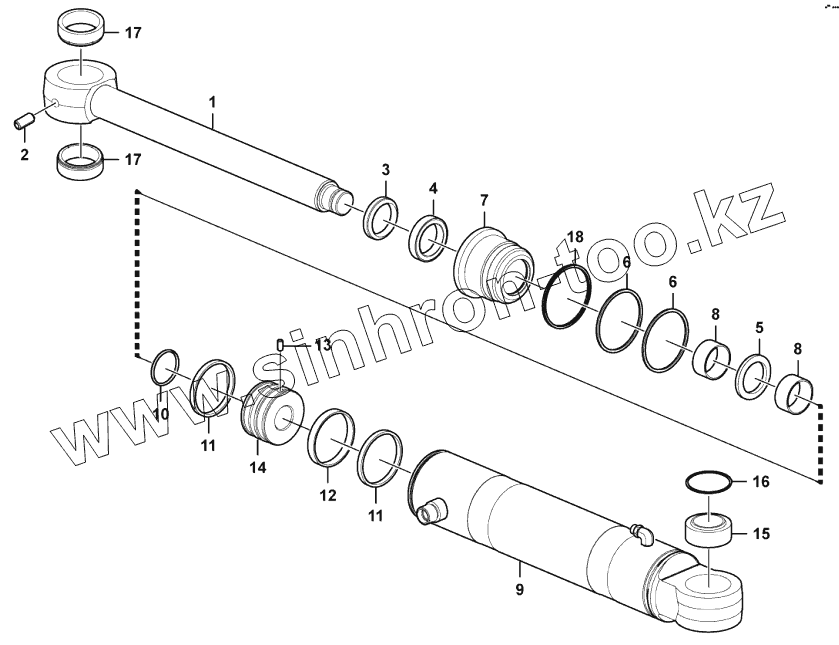 17
1
2
17
3
4
7
18
6
6
8
5
8
13
10
11
14
12
11
16
15
9
www.sinhrom-too.kz