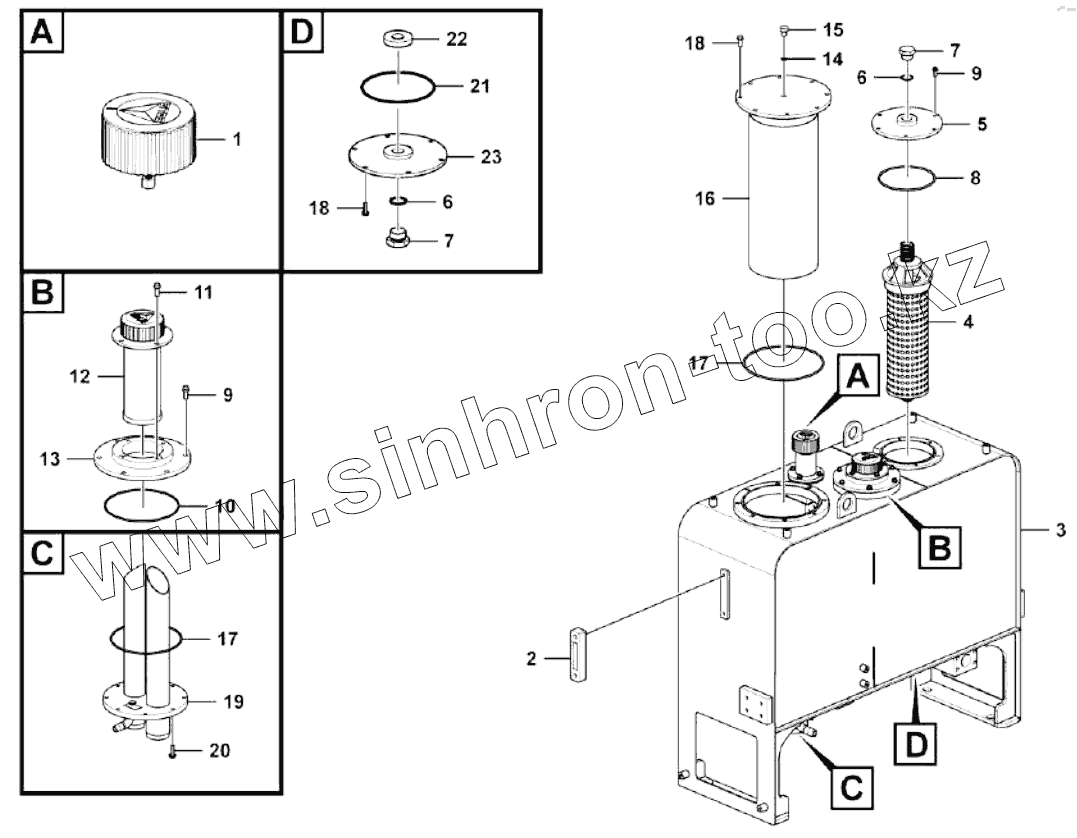 A

1

D

22

21

23

18

6

7

B

11

12

9

13

10

C

17

19

20

18

15

14

7

6

9

5

8

16

4

17

A

B

3

2

D

C

www.sinhron-too.kz