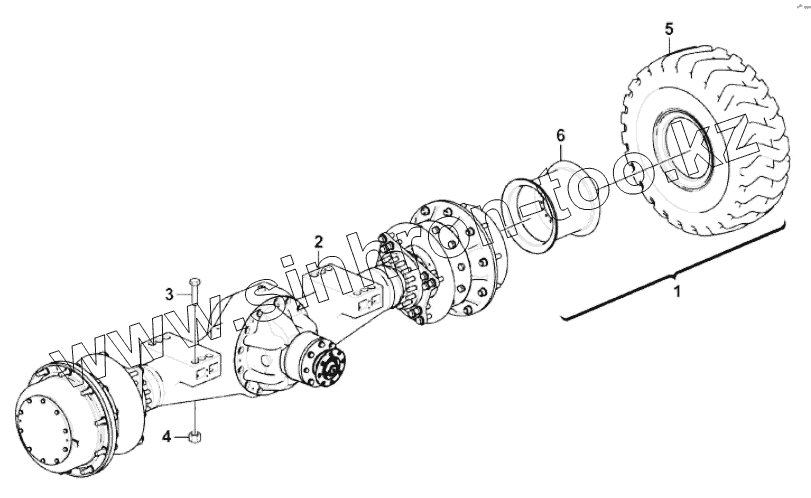 5
6
2
3
1
4
www.sinbron-too.kz