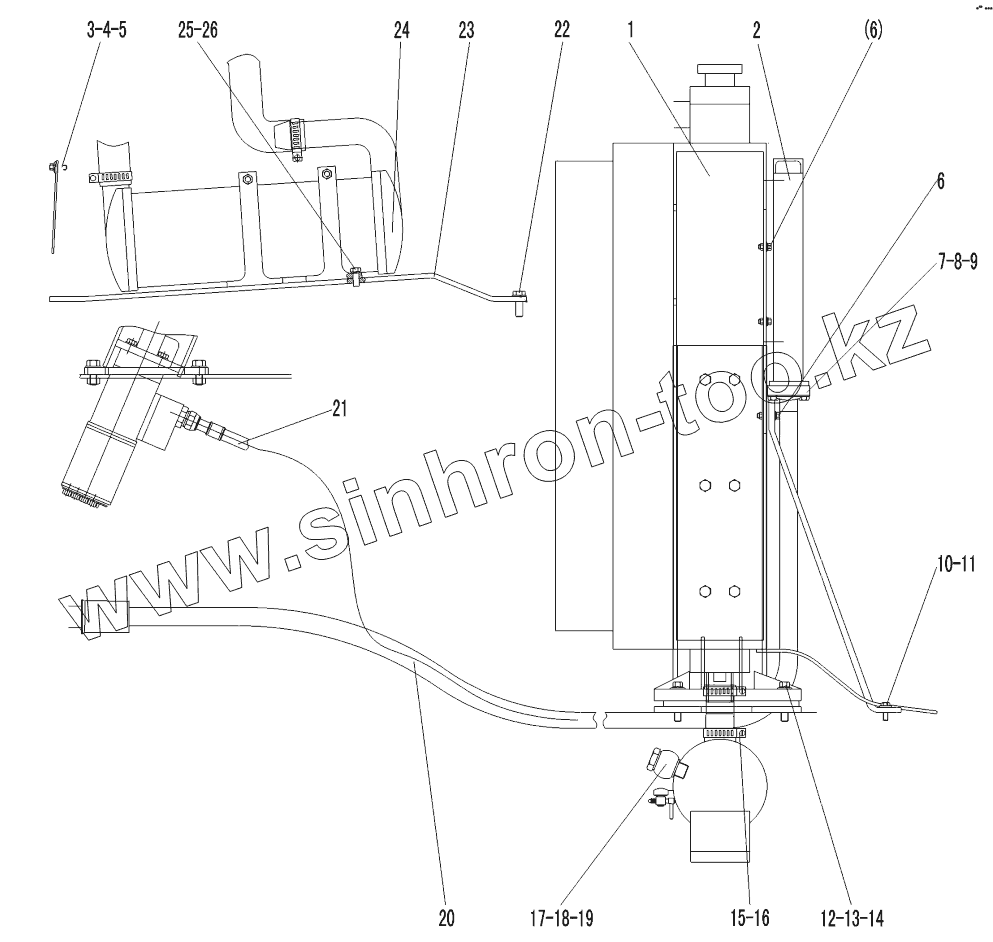 3-4-5
25-26
24
23
22
1
2
(6)
6
7-8-9
21
www.sinhron-too.kz
10-11
20
17-18-19
15-16
12-13-14