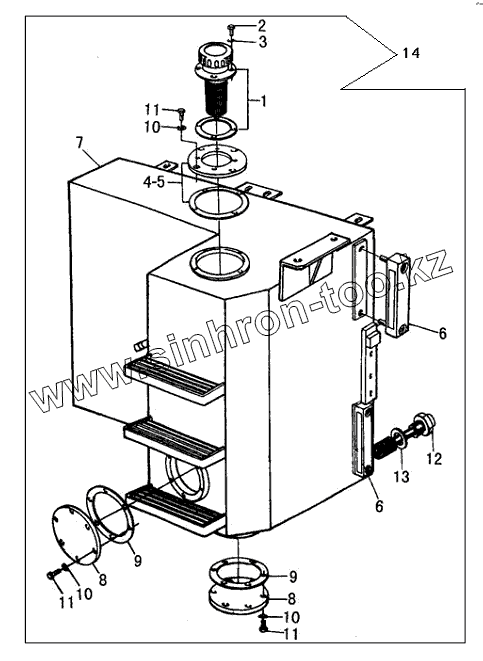 2
3
14
1
11
10
7
4-5
www.sinhron-too.kz
6
12
13
6
9
8
10
11
9
8
10
11