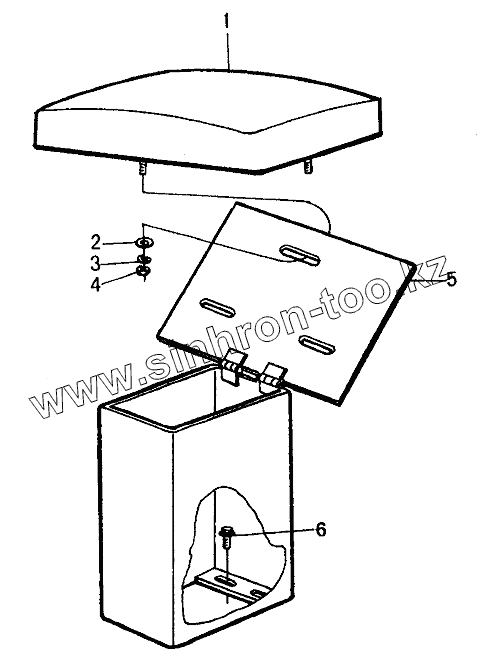 1
2
3
4
5
6
www.sinhron-too.kz