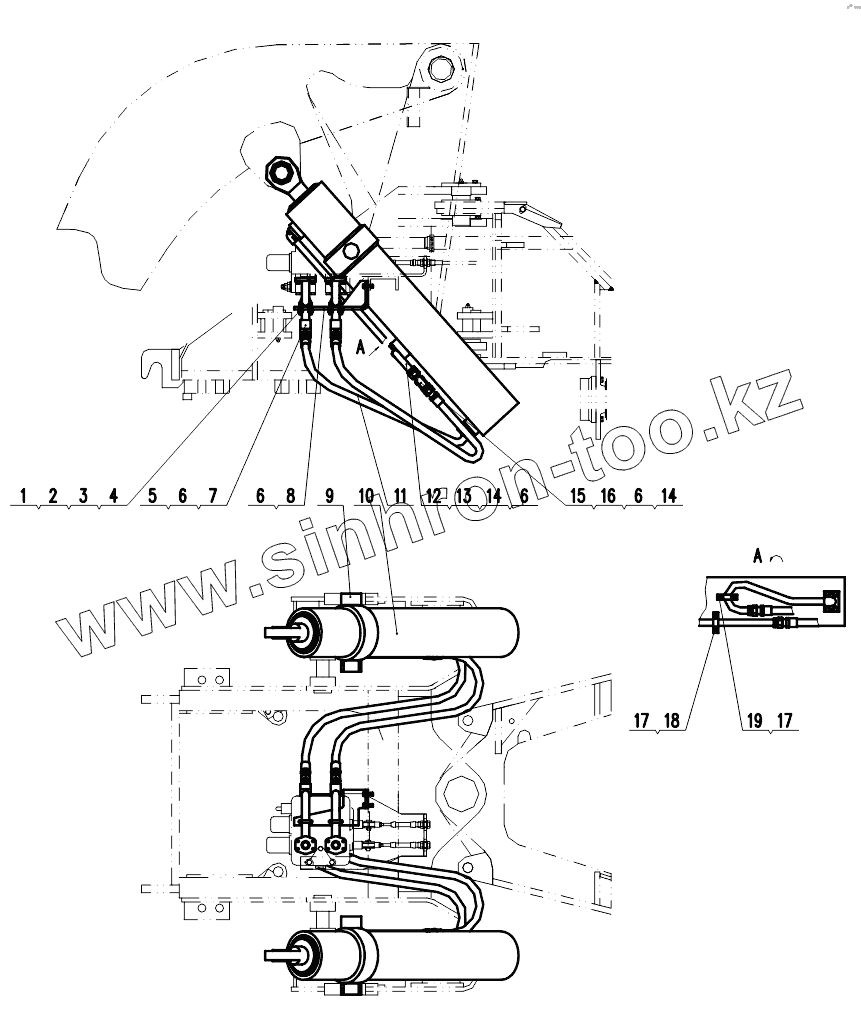 A

1 2 3 4 5 6 7 6 8 9 10 11 12 13 14 6 15 16 6 14

www.sinhron-too.kz

A

17 18 19 17