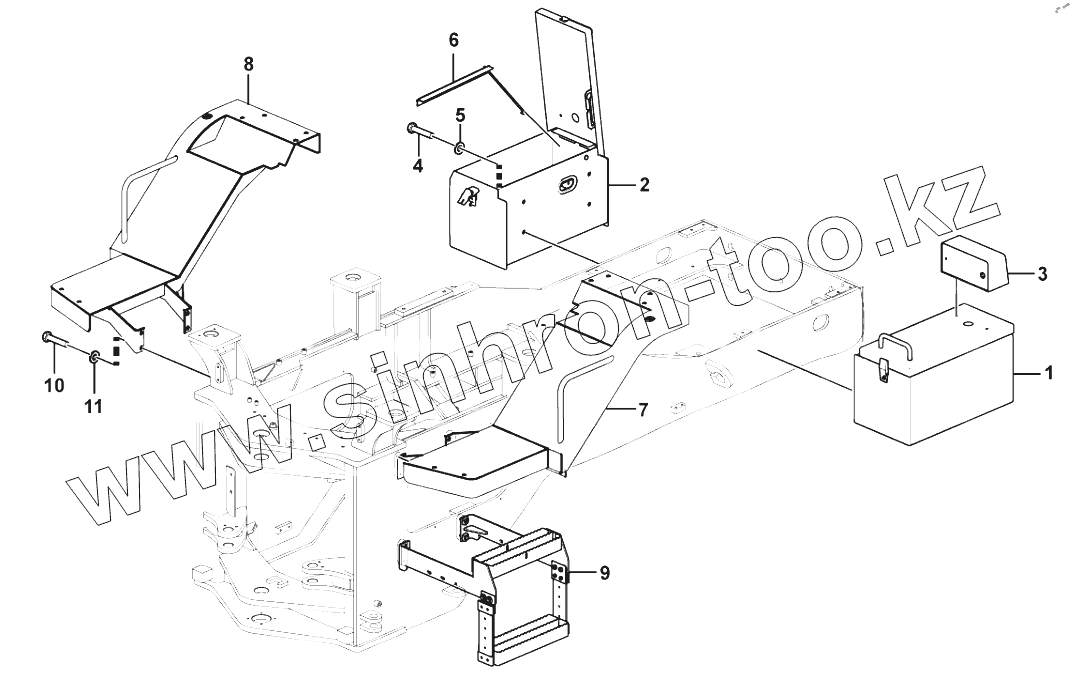 8
6
5
4
2
3
1
10
11
7
9
www.sinhron-too.kz