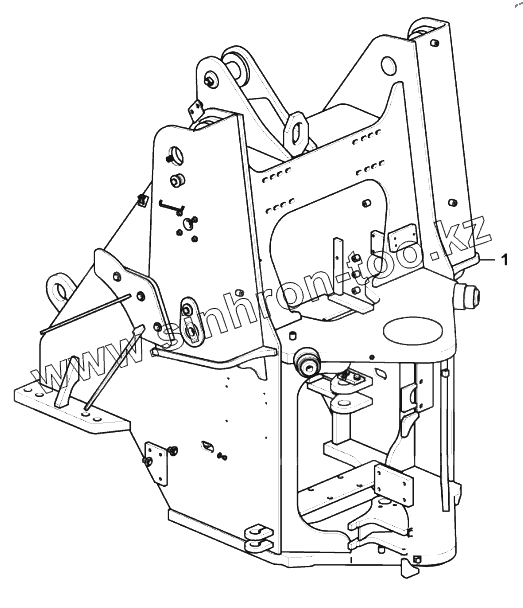 www.sinhron-too.kz
1