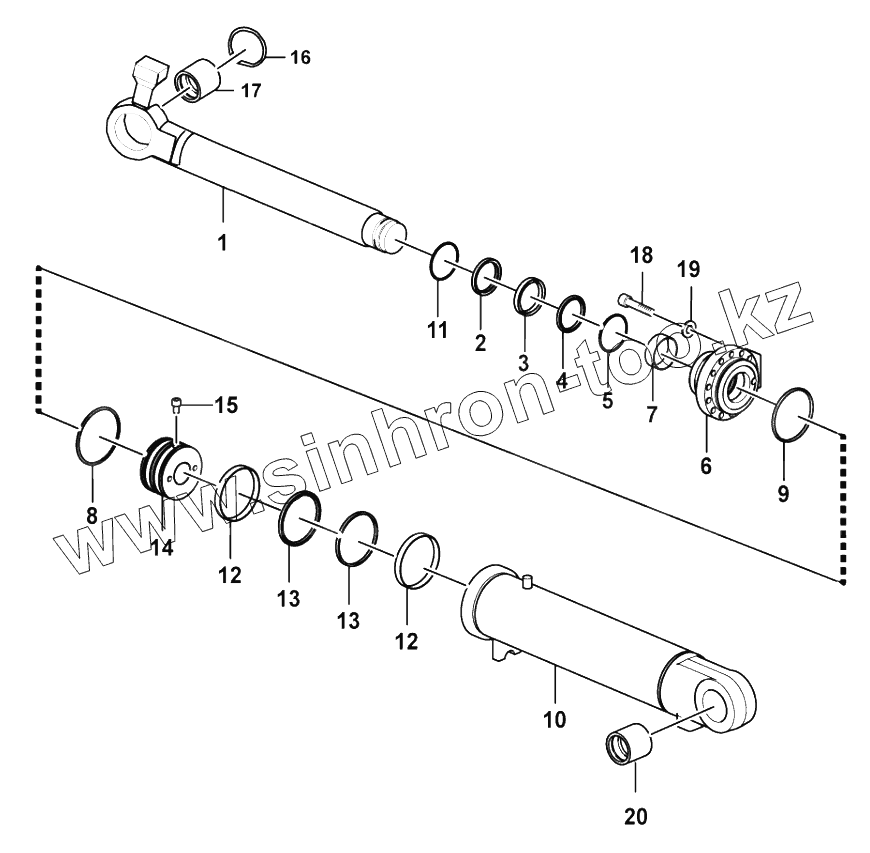 16
17
1
18
19
11
2
3
4
5
7
6
9
15
8
14
12
13
13
12
10
20
www.sinhron-too.kz