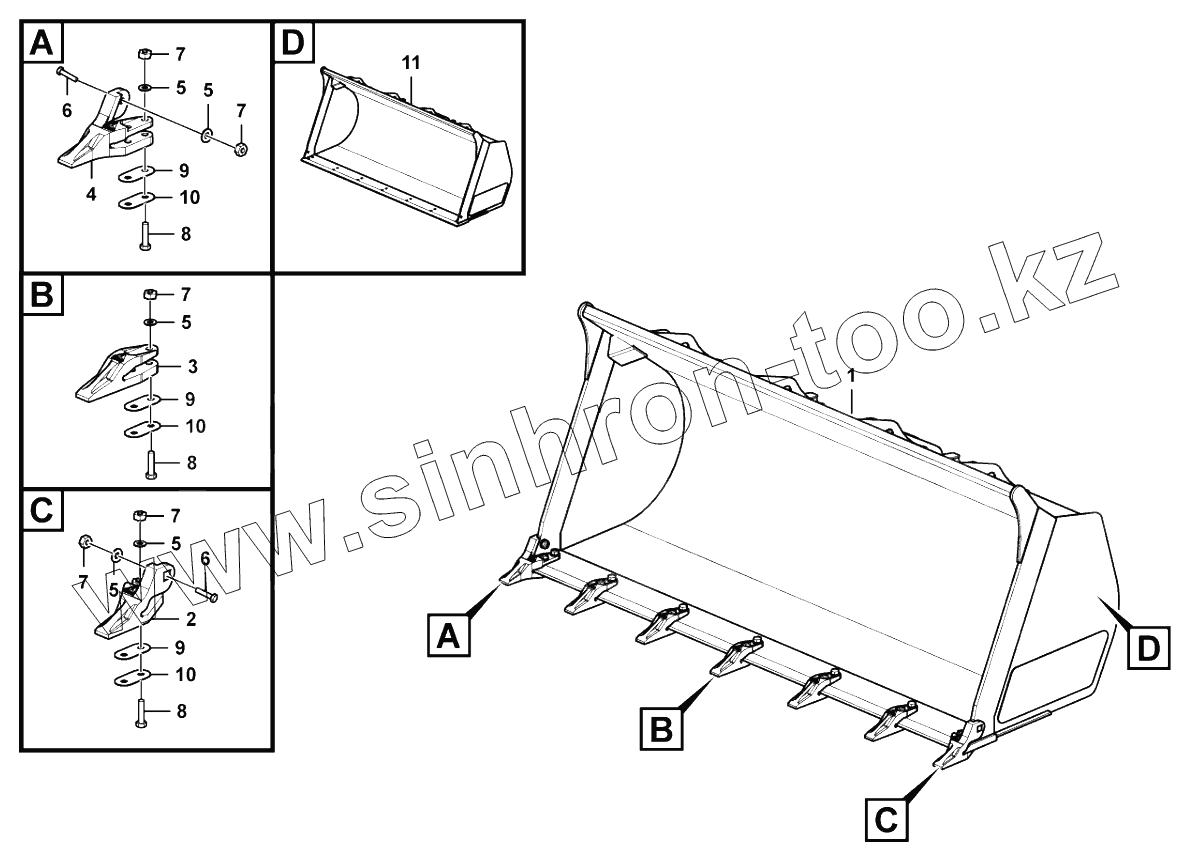 A
7
5
5
7
6
4
9
10
8

D
11

B
7
5
3
9
10
8

C
7
5
6
7
5
2
9
10
8

www.sinhron-too.kz

1
A
B
C
D