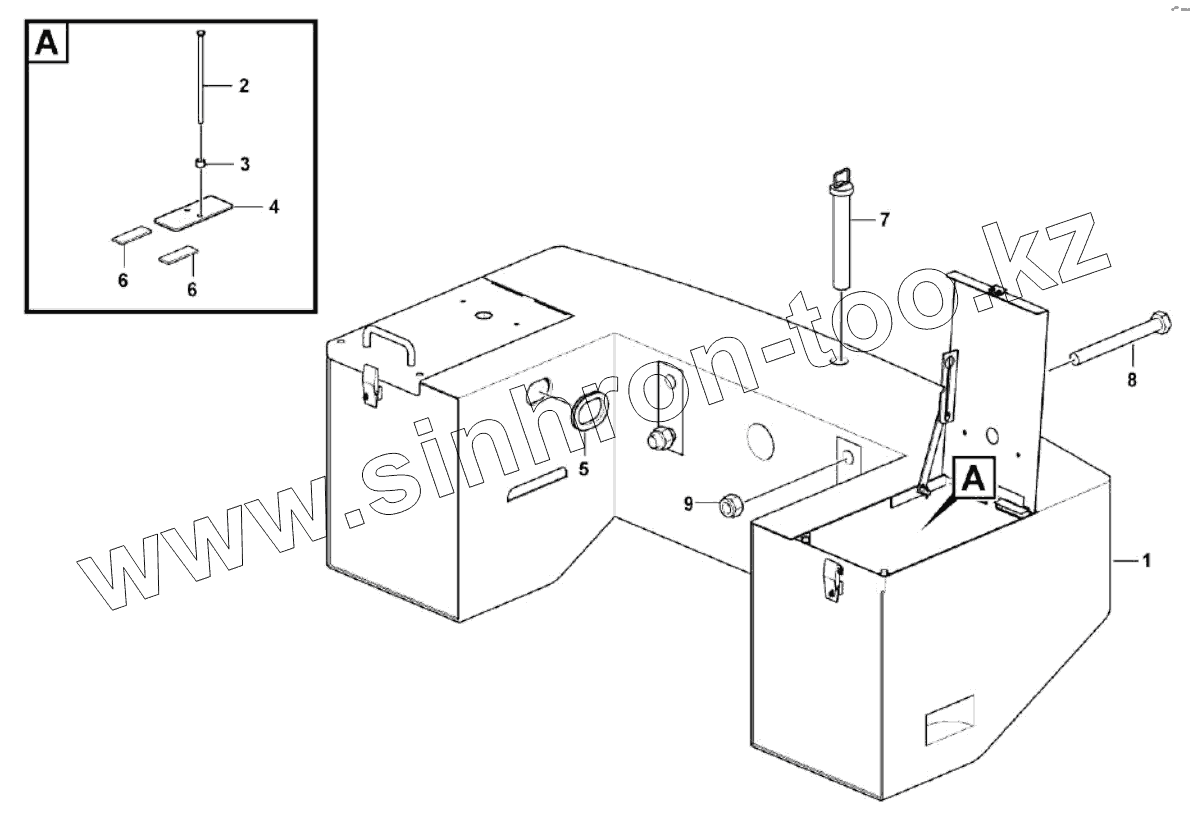 A
2
3
4
6
6
7
8
5
9
A
1
www.sinhron-too.kz