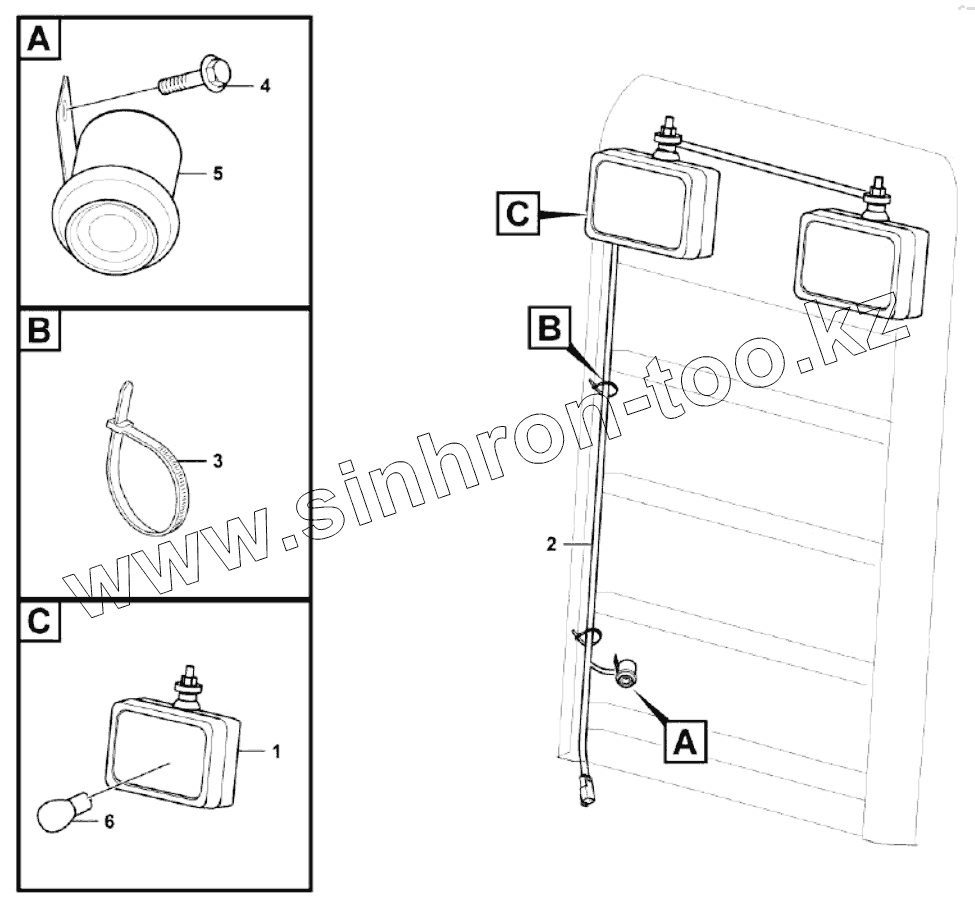 A
4
5
B
3
C
1
6
C
B
2
A
www.sinhron-too.kz