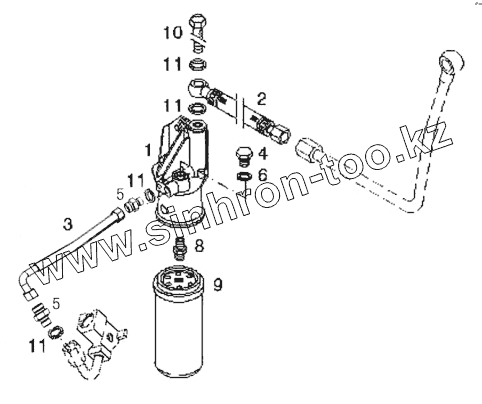 10
11
11
2
1
4
6
11
5
3
8
9
5
11
www.sinhron-too.kz