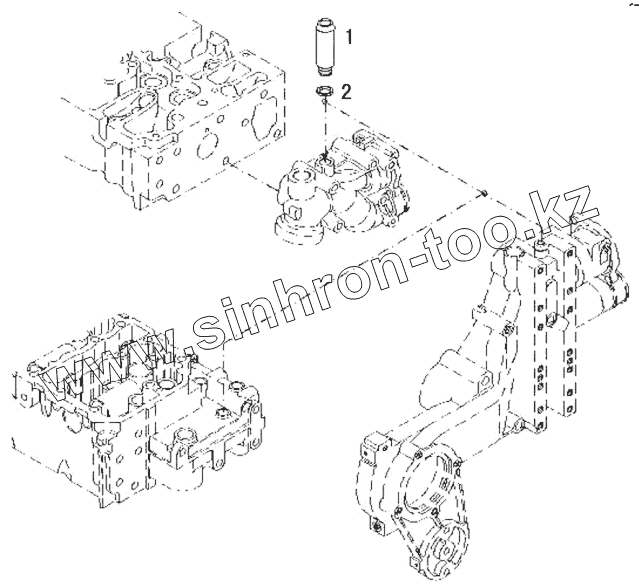 1
2
www.sinhron-too.kz