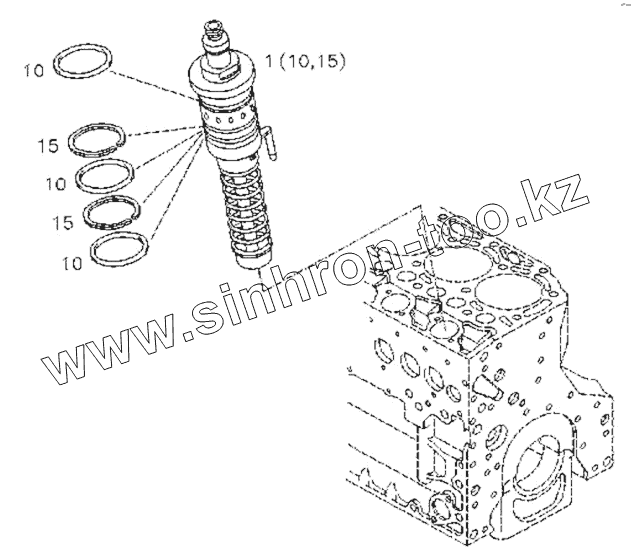 10

1 (10,15)

15

10

15

10

www.sinhron-too.kz