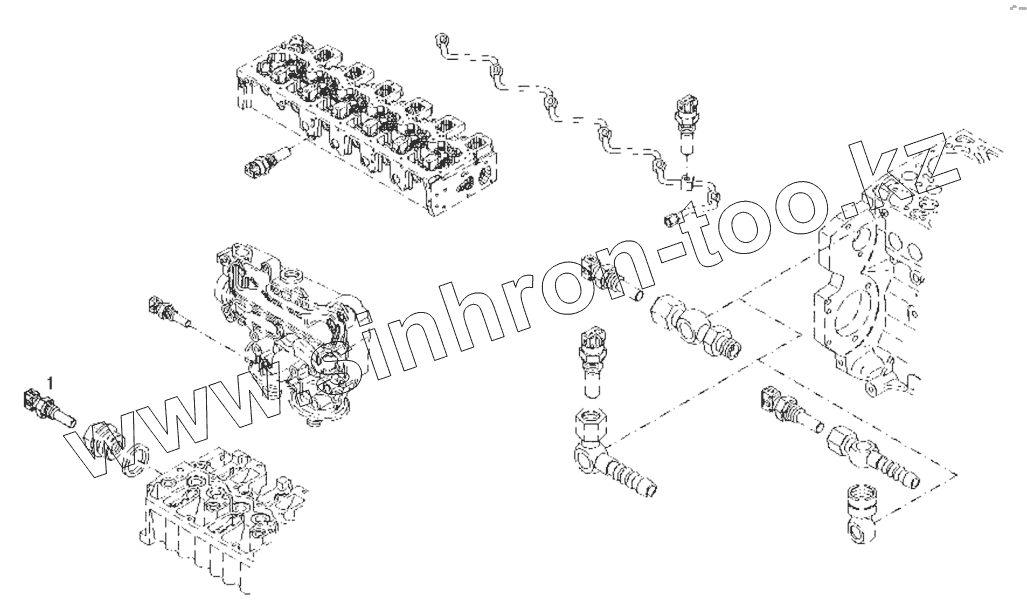 1

www.sinhron-too.kz