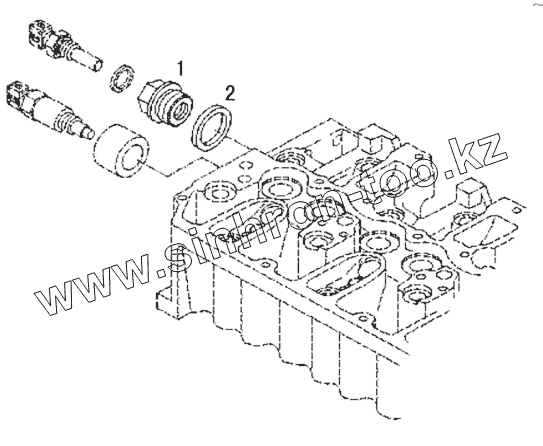 1
2
www.sinhron-too.kz