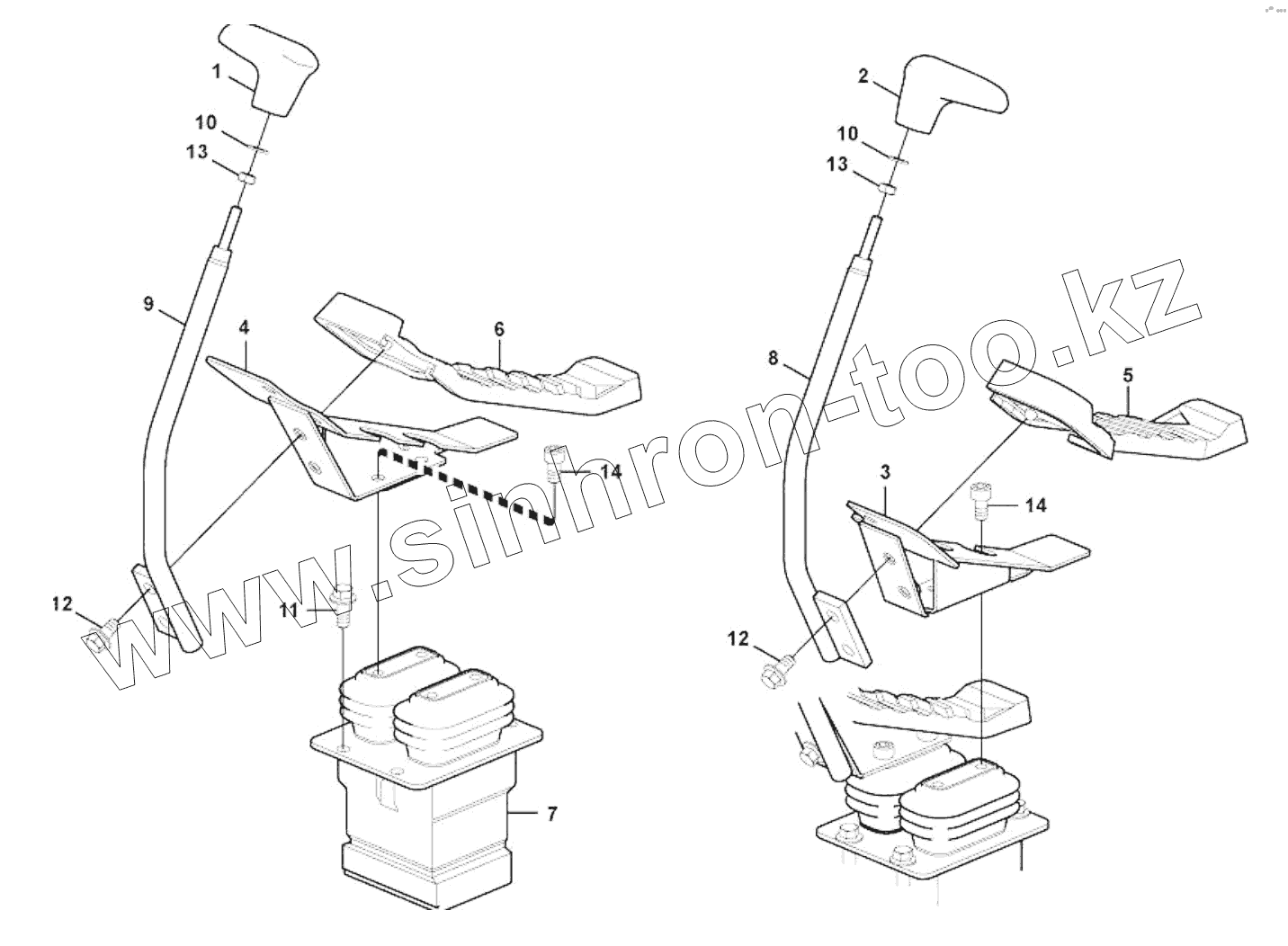 1
10
13
9
4
6
14
12
11
7
2
10
13
8
5
3
14
12
www.sinhron-too.kz