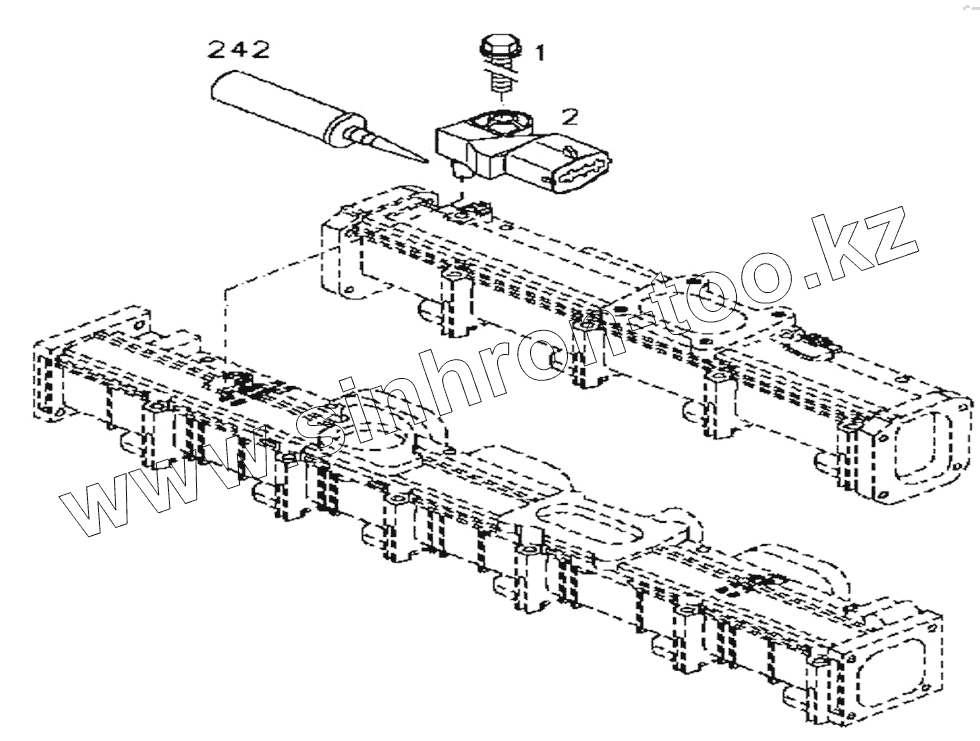 242
1
2
www.sinhrom-too.kz