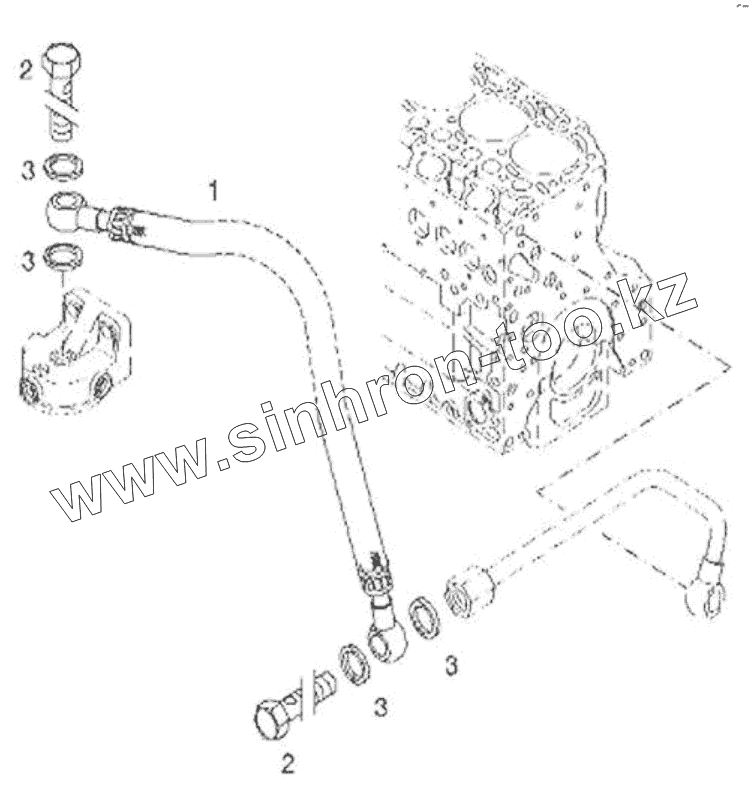 2
3
1
3
www.sinhron-too.kz
3
3
2