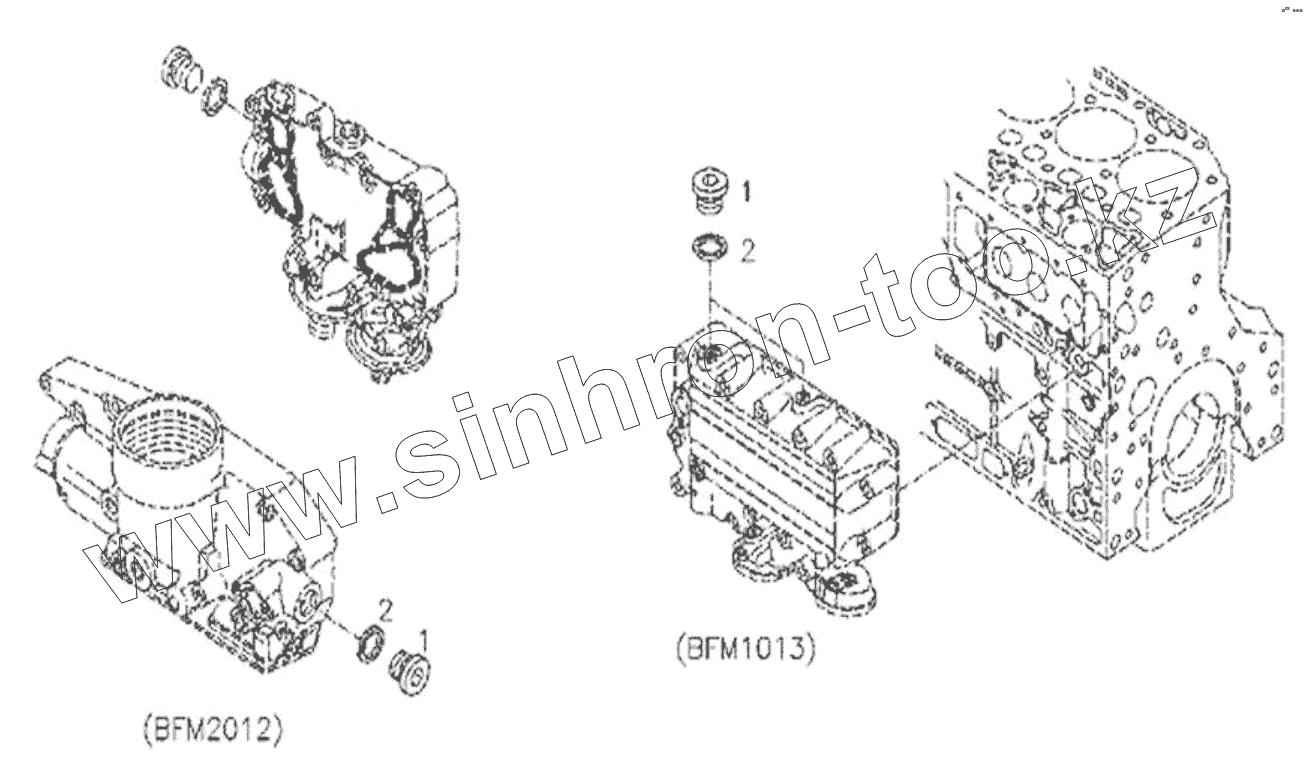 1
2
www.sinhron-too.kz
2
1
(BFM1013)
(BFM2012)