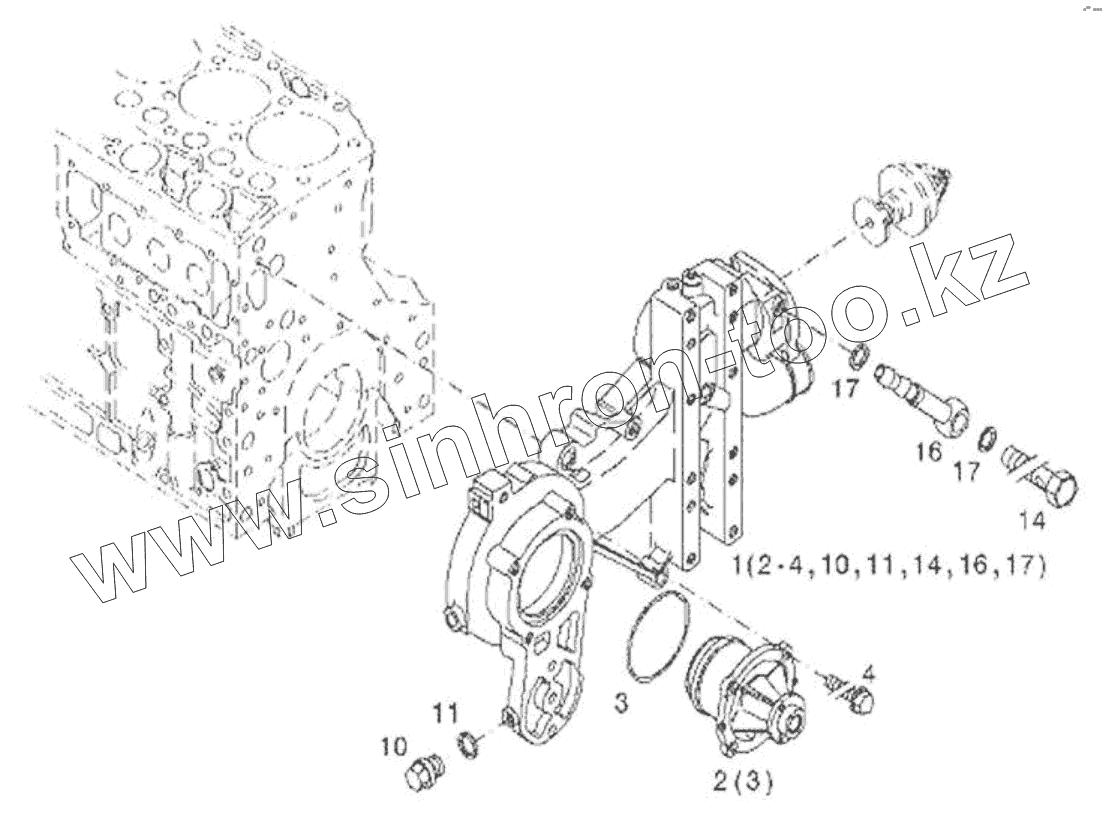 www.sinhron-too.kz

17

16

17

14

1(2-4,10,11,14,16,17)

4

3

11

10

2(3)