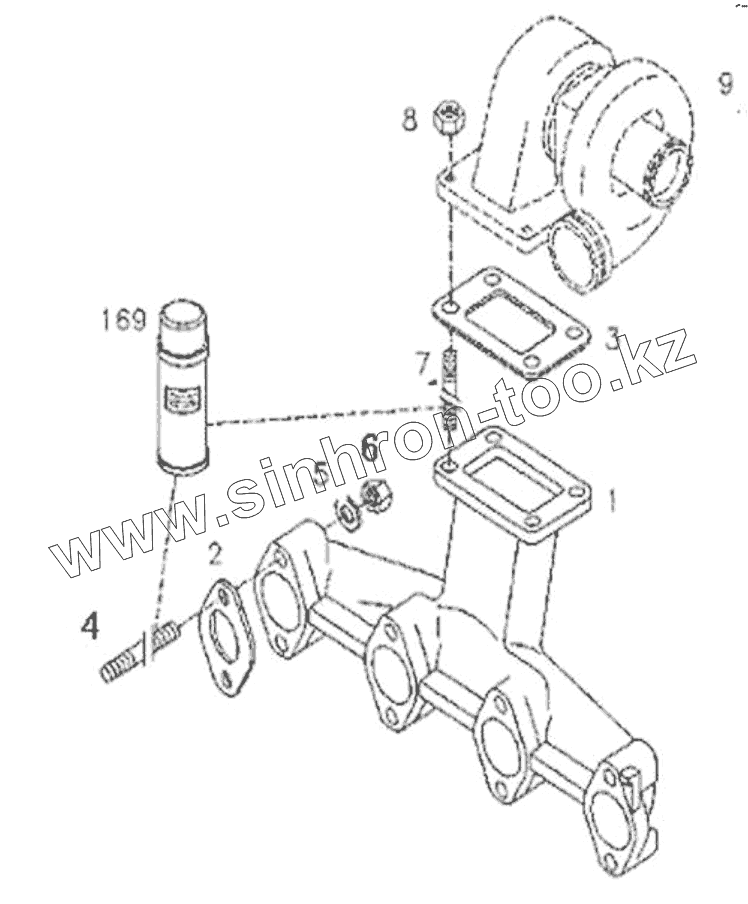 9
8
169
3
7
www.sinhron-too.kz
6
5
1
2
4