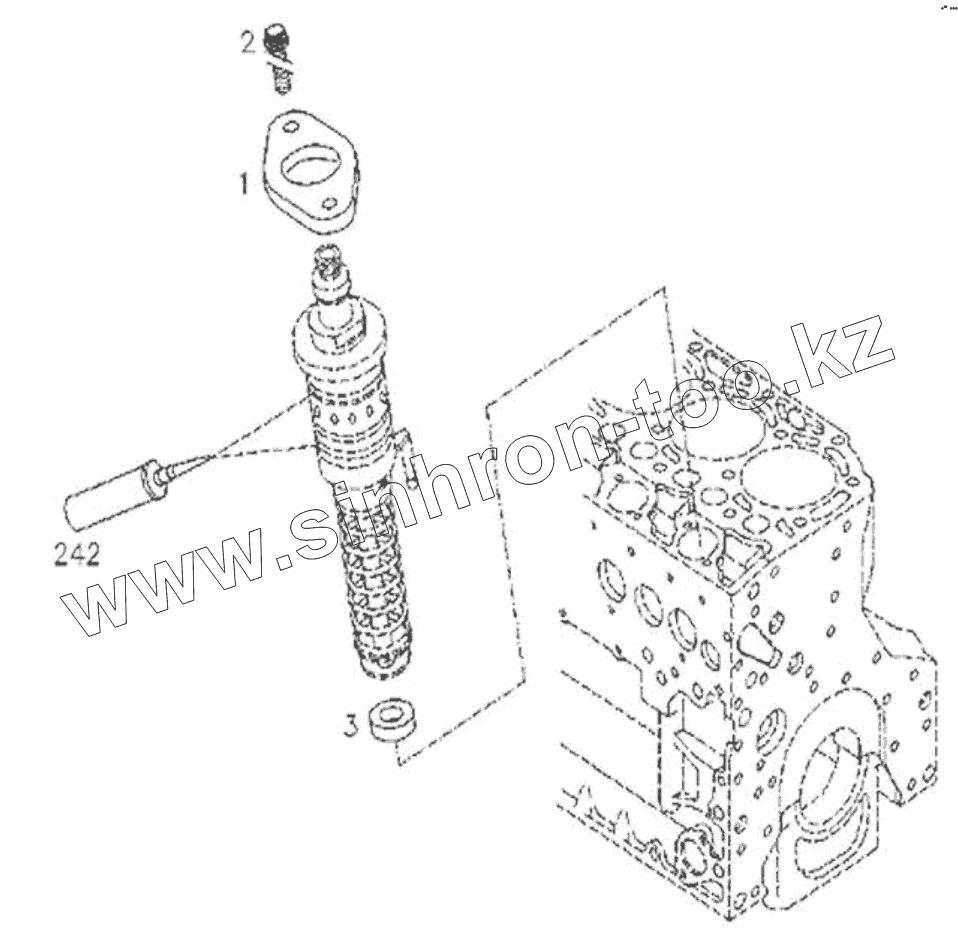 2
1
242
3
www.sinhron-too.kz