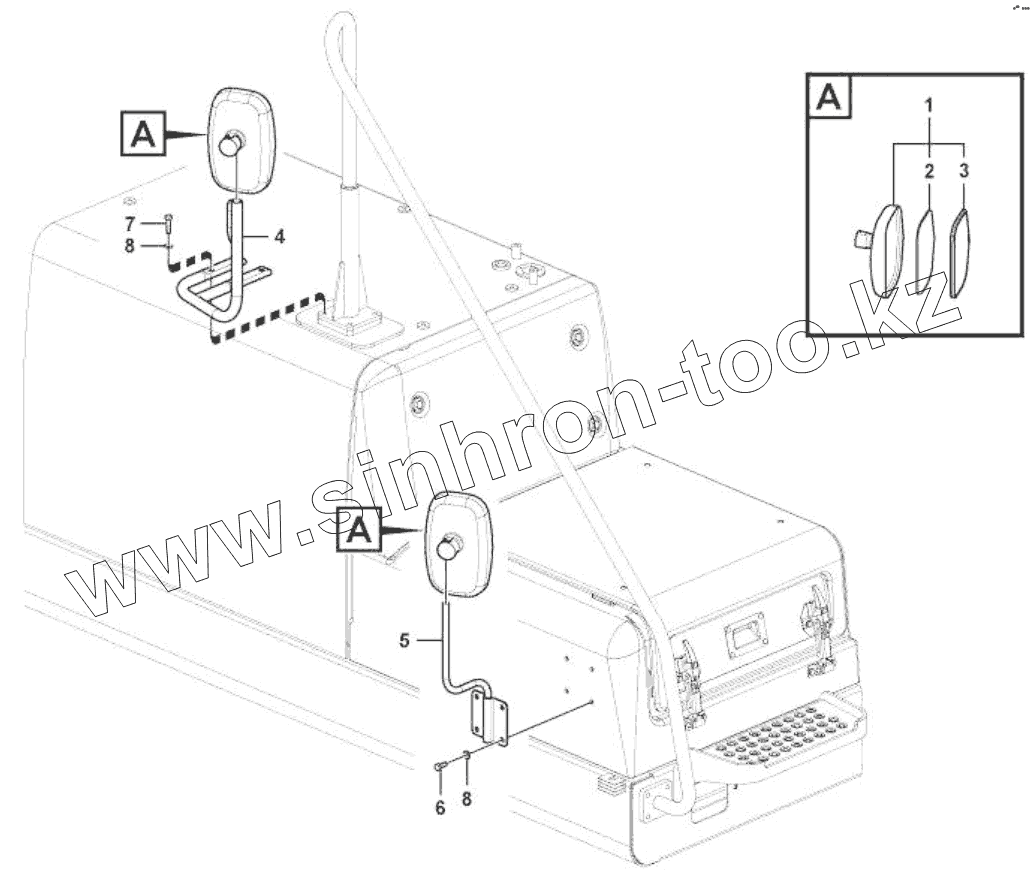 A
7
8
4
A
1
2
3
www.sinhron-too.kz
A
5
6
8