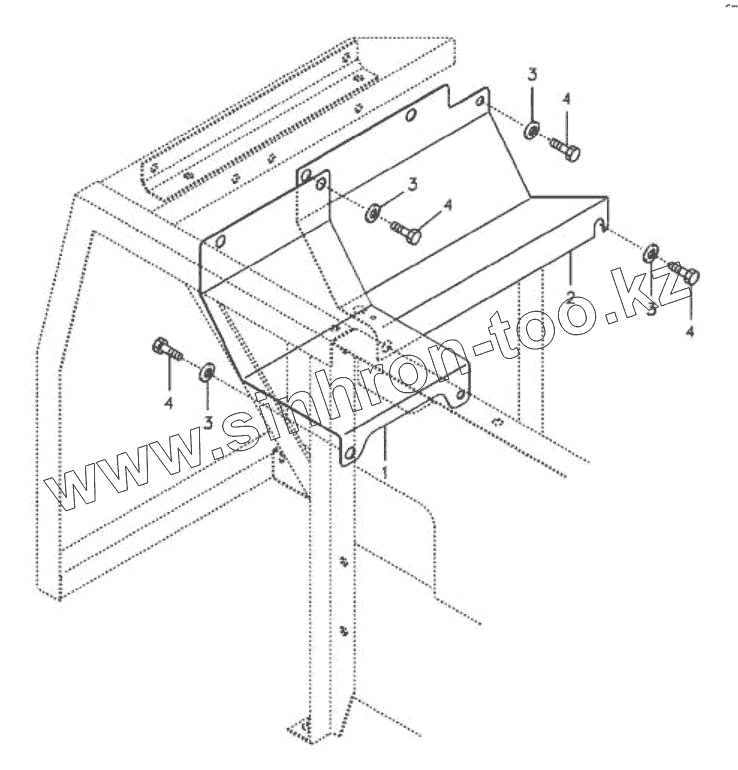 3
4
3
4
2
3
4
4
3
1
www.sinhron-too.kz