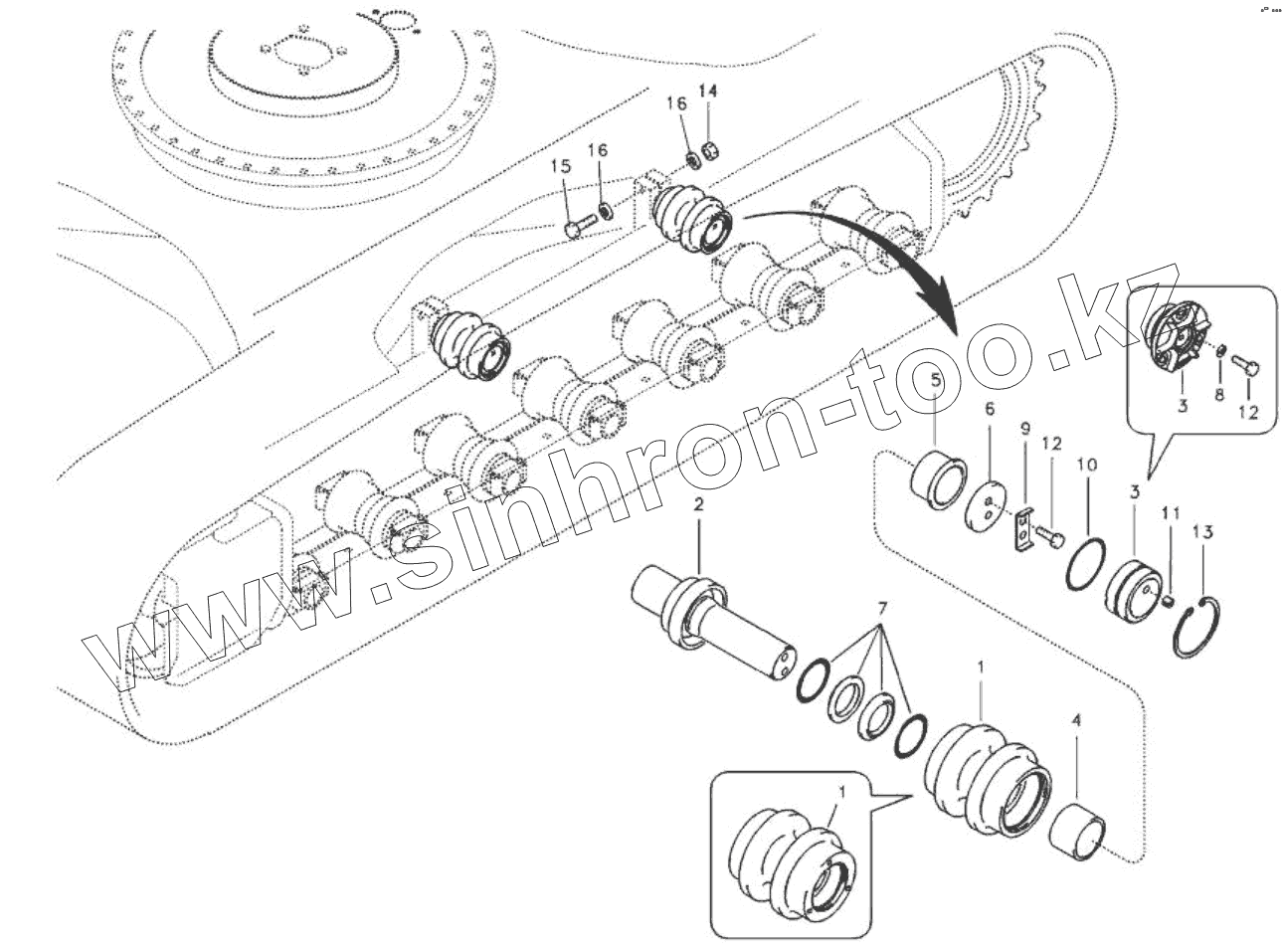 16
14
15
16
www.sinhron-too.kz
3
8
12
5
6
9
12
10
3
11
13
2
7
1
4
1