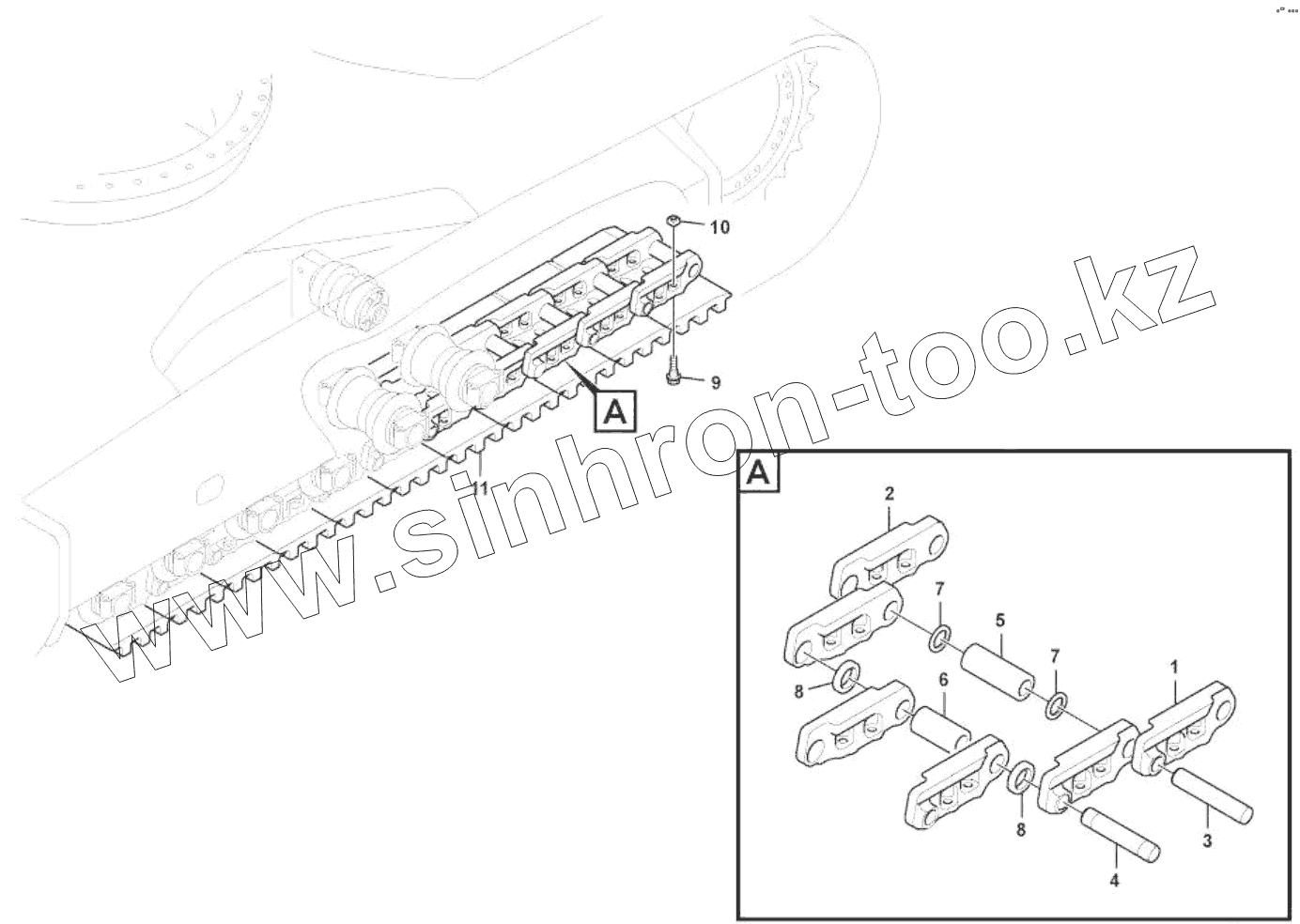 10
9
A
11
www.sinhron-too.kz
A
2
7
5
7
1
8
6
8
3
4