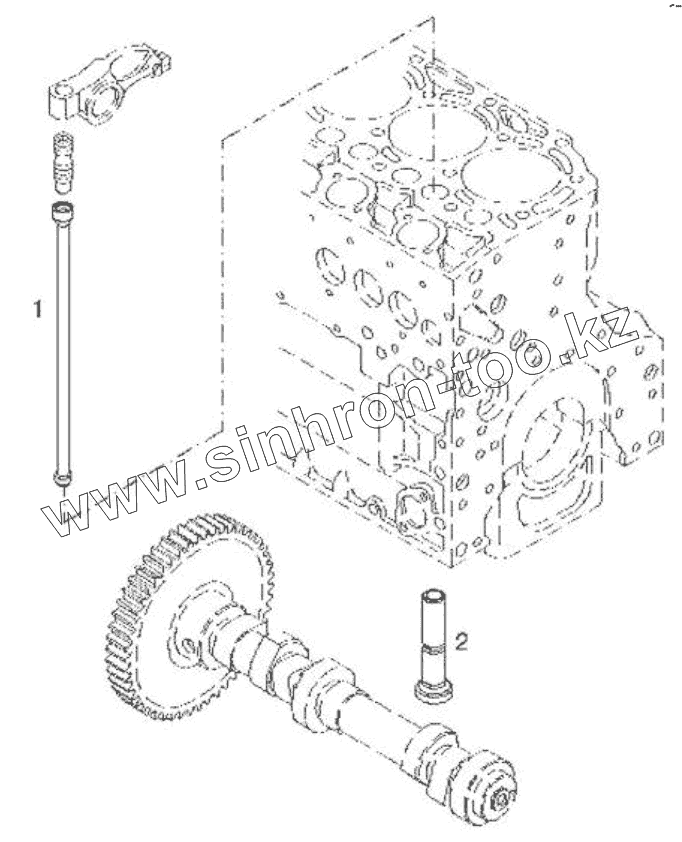 1

www.sinhron-too.kz

2