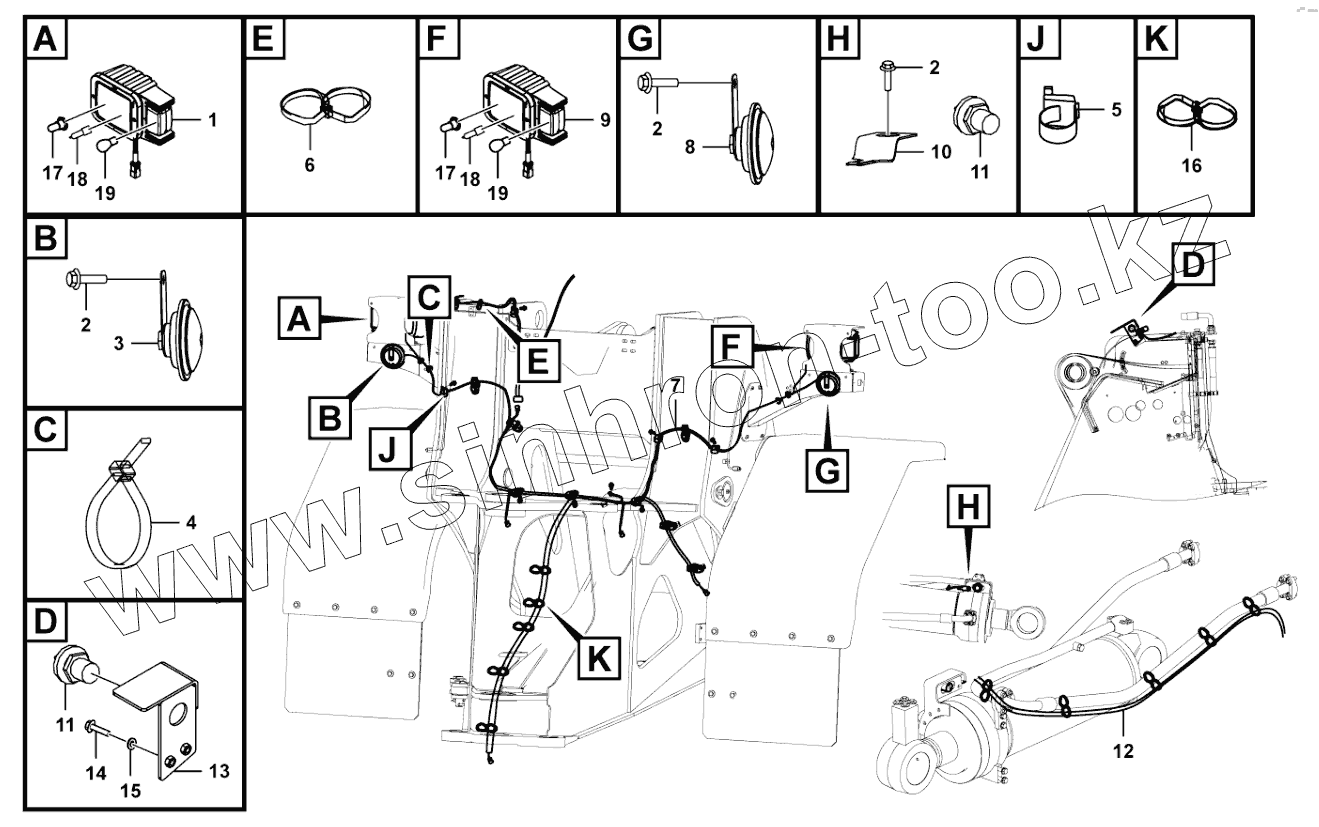 A
1
17 18
19

E
6

F
9
17 18
19

G
2
8

H
2
10
11

J
5

K
16

B
2
3

C
4

D
11
14
15
13

A
C
E
B
J
7
F
G
K
D
H
12

www.sinhron-too.kz