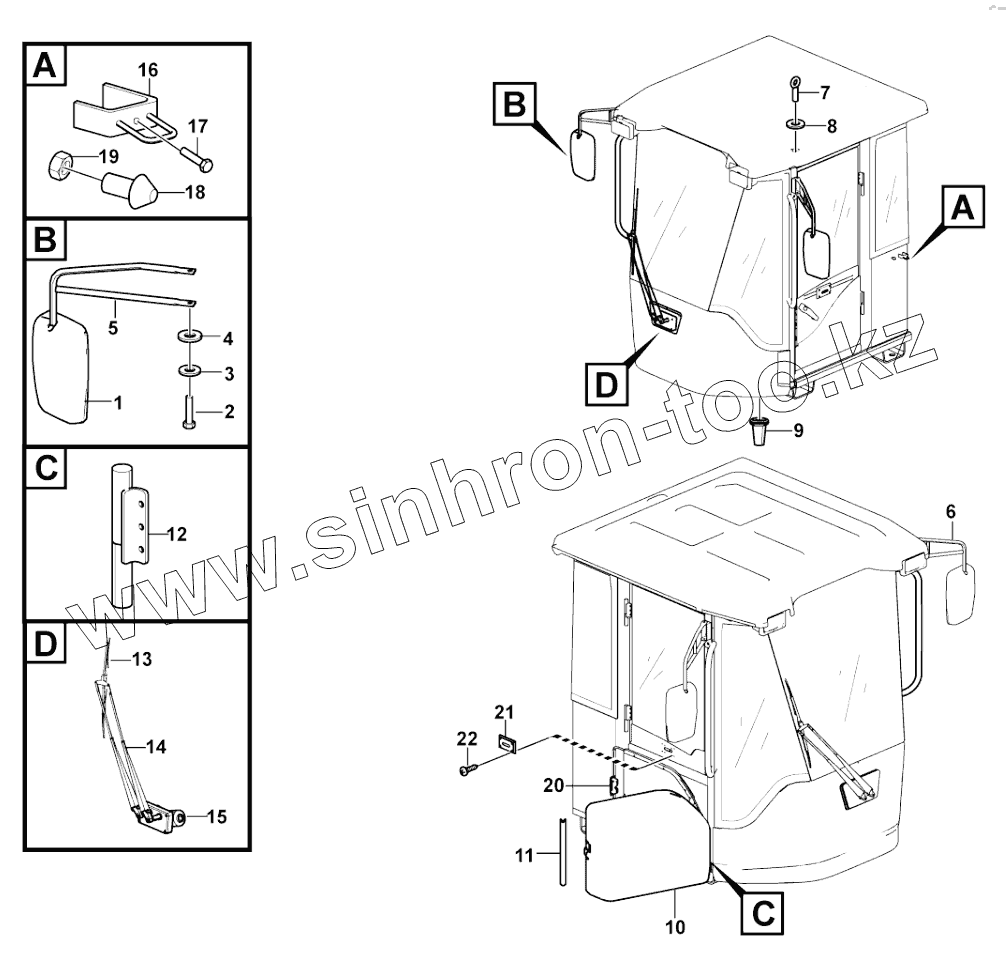 A
16
17
19
18

B
5
4
3
1
2

C
12

D
13
14
15

B
7
8
A
D
9

www.sinhron-too.kz

6
21
22
20
11
10
C