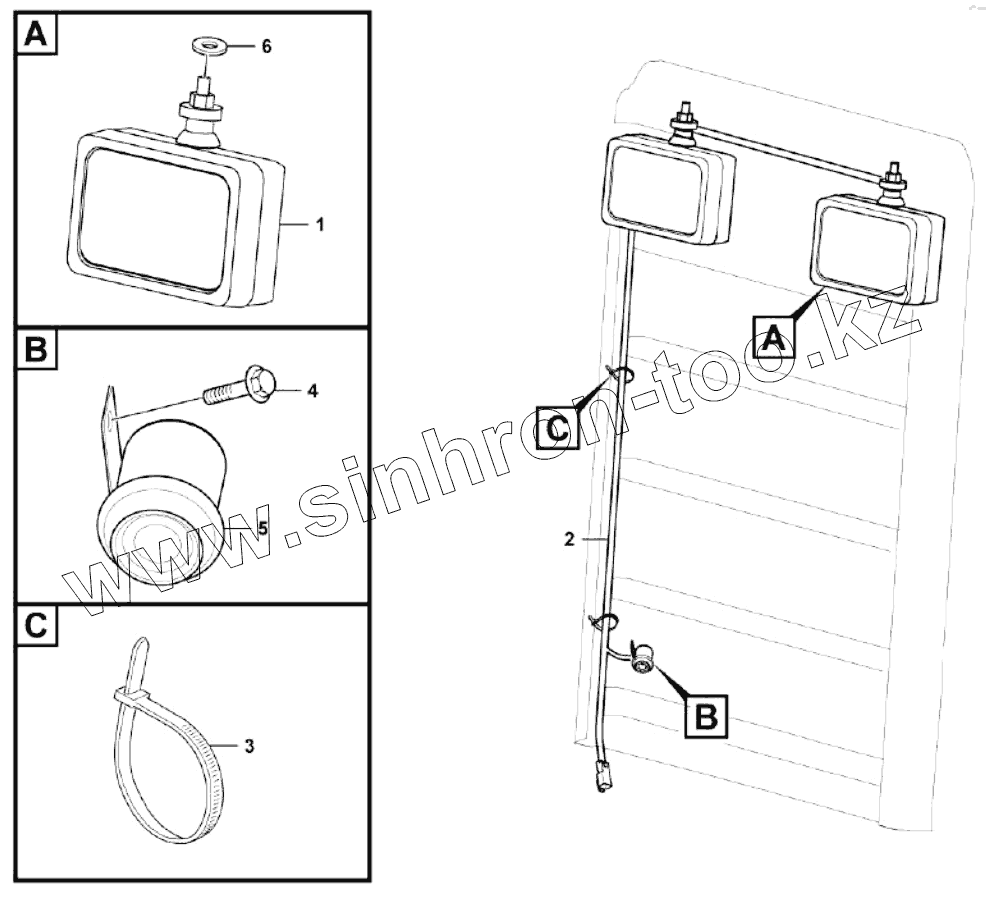 A
6
1
B
4
5
C
3
A
C
2
B
www.sinhron-too.kz