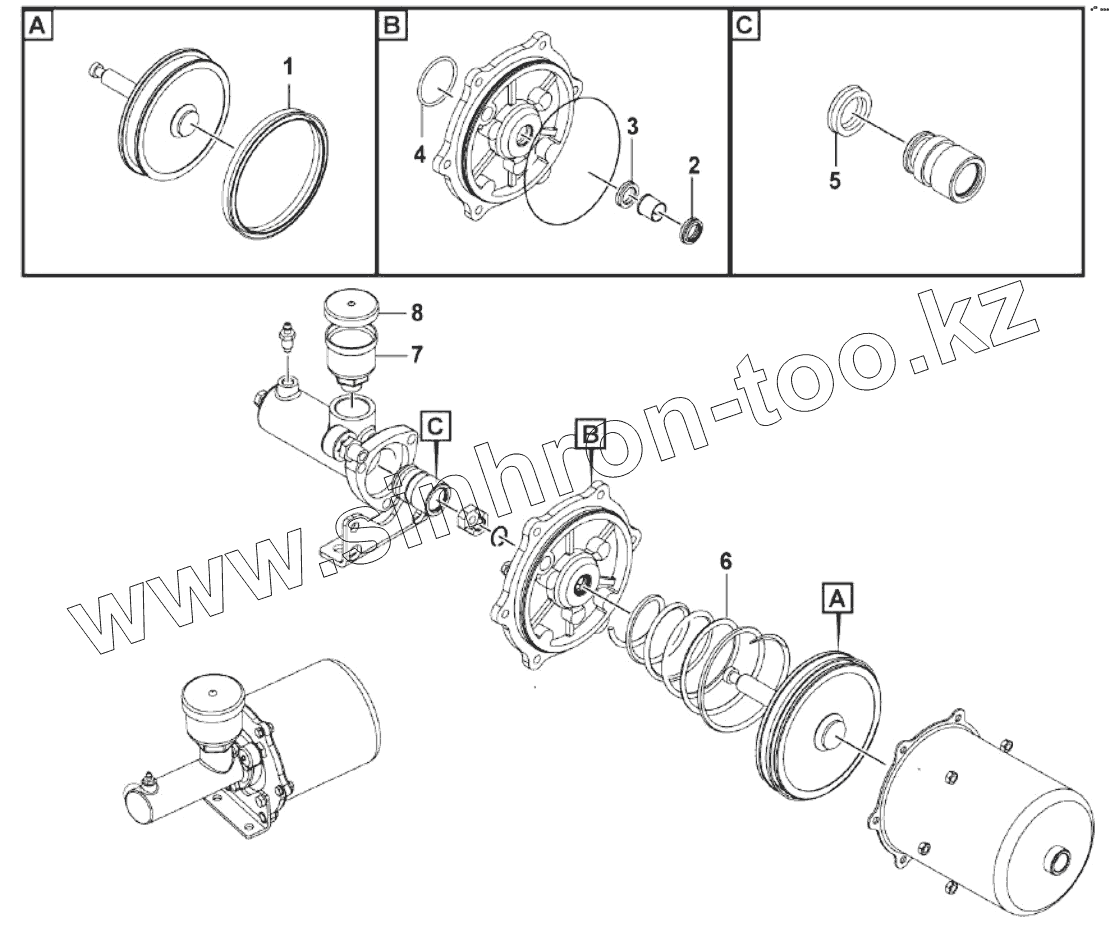 A
1
B
4
3
2
C
5
8
7
C
B
6
A
www.sinhron-too.kz