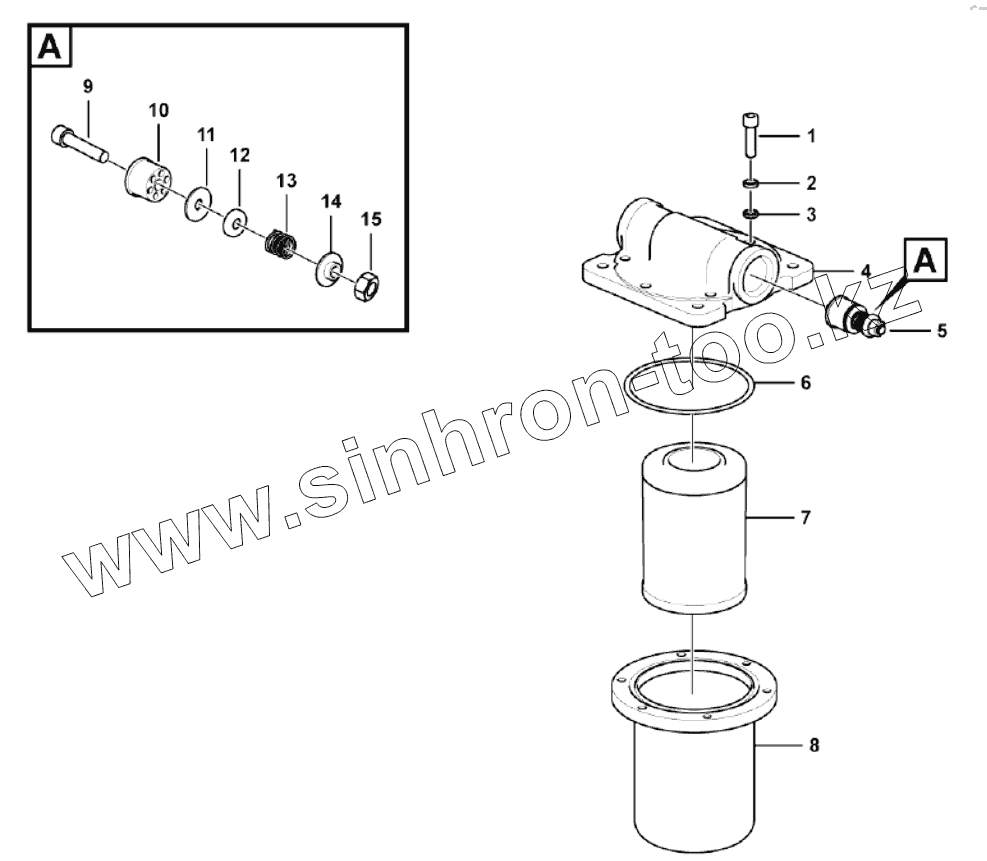 A
9
10
11
12
13
14
15
1
2
3
4
A
5
6
7
8
www.sinhron-too.kz