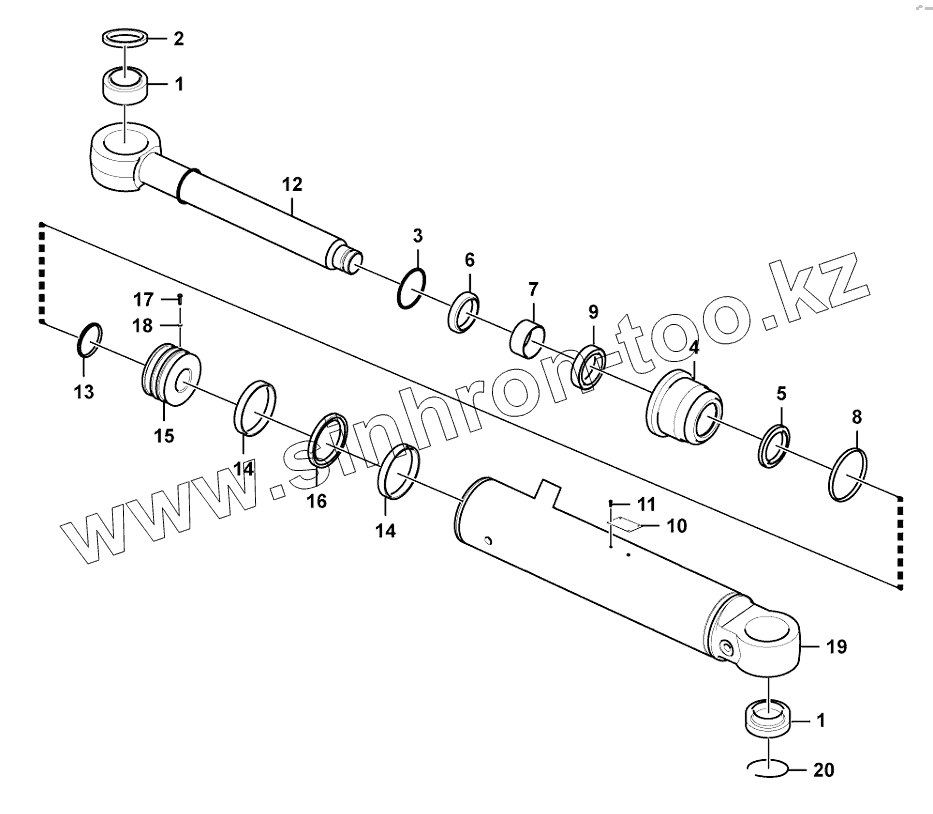 2
1
12
3
6
7
9
4
5
8
17
18
13
15
14
16
14
11
10
19
1
20
www.sinhron-too.kz