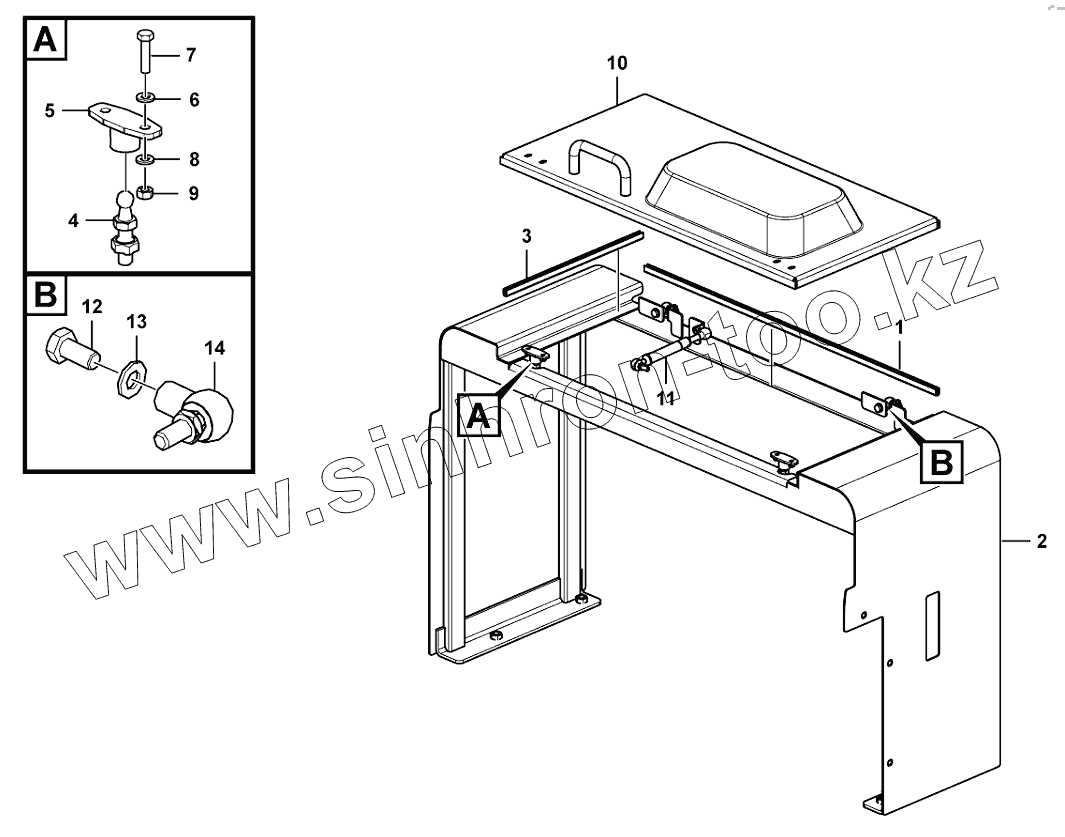 A
7
6
5
8
9
4
B
12
13
14
10
3
1
11
A
B
2
www.simron-too.kz