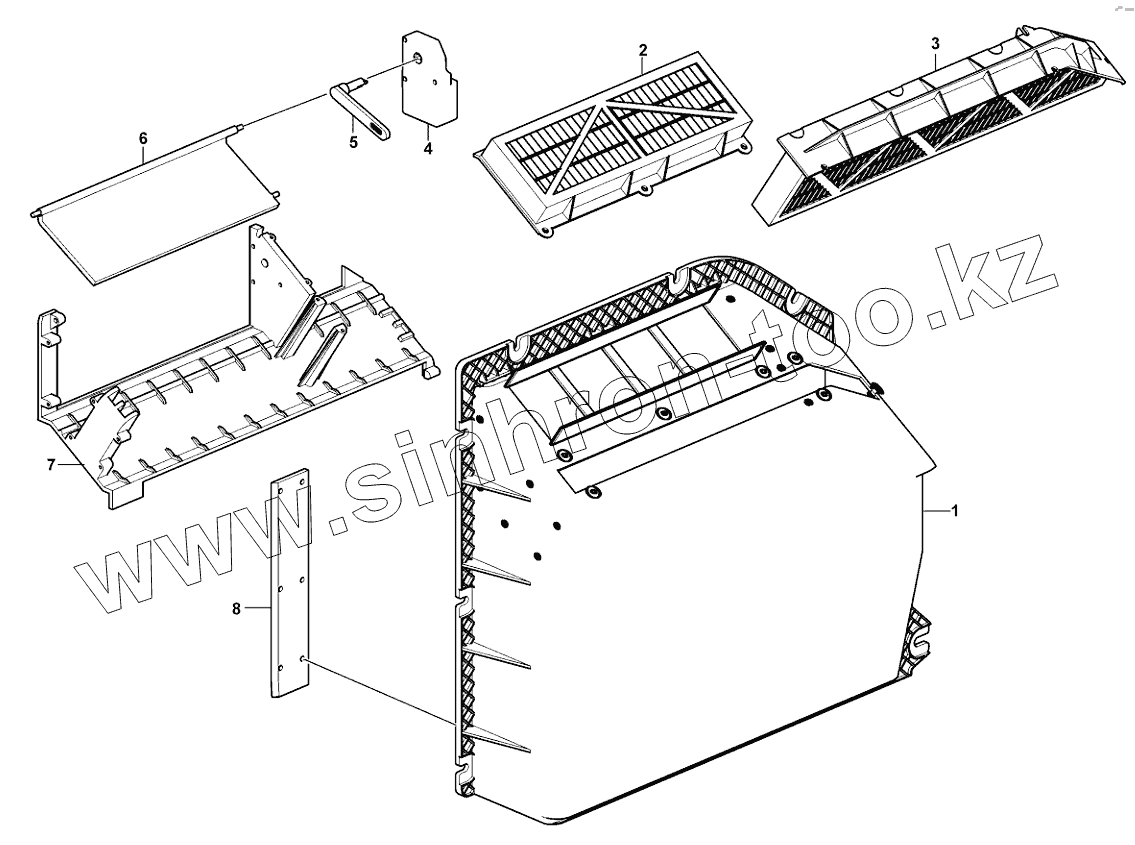 6
5
4
2
3
7
8
1
www.sinhron-too.kz