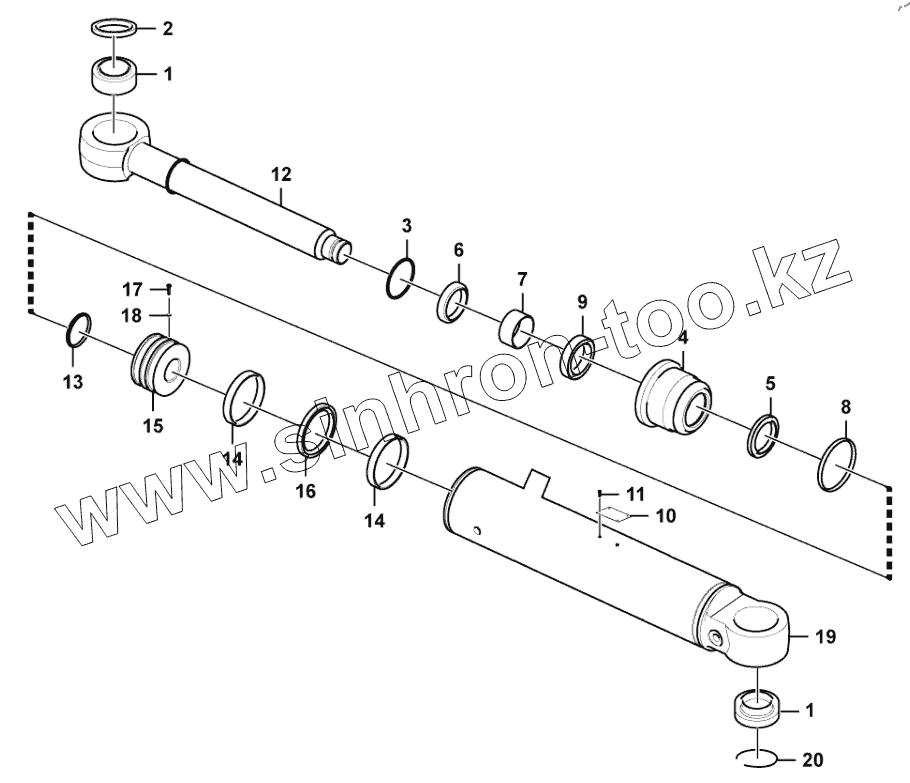 2
1
12
3
6
7
9
4
5
8
17
18
13
15
14
16
14
11
10
19
1
20
www.sinhron-too.kz