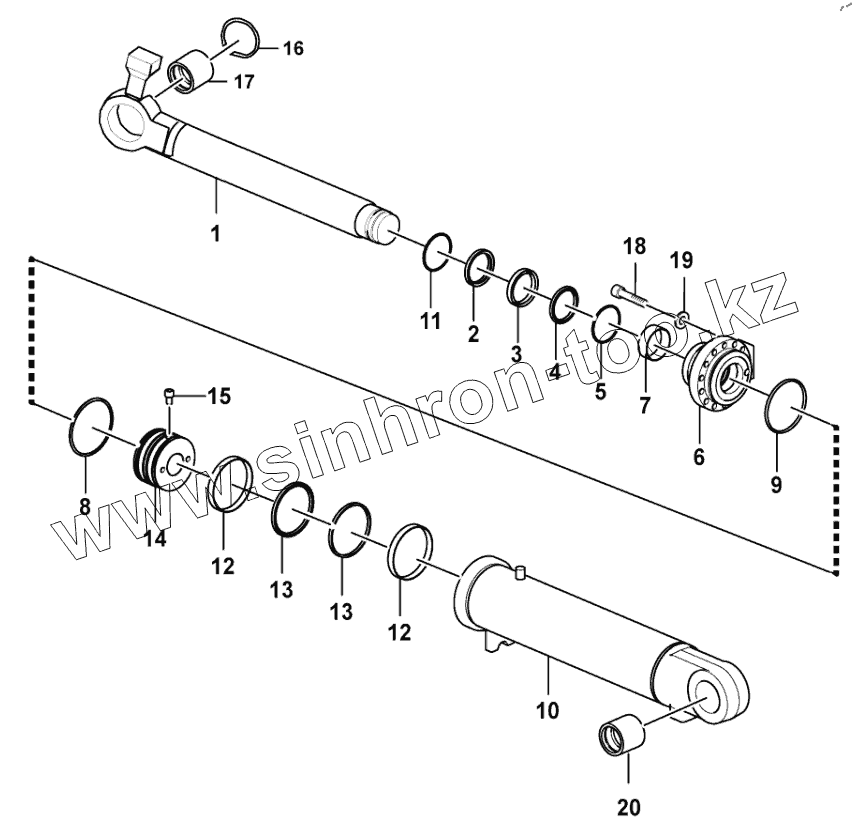 16
17
1
18
19
11
2
3
4
5
7
6
9
15
8
14
12
13
13
12
10
20
www.sinhron-too.kz