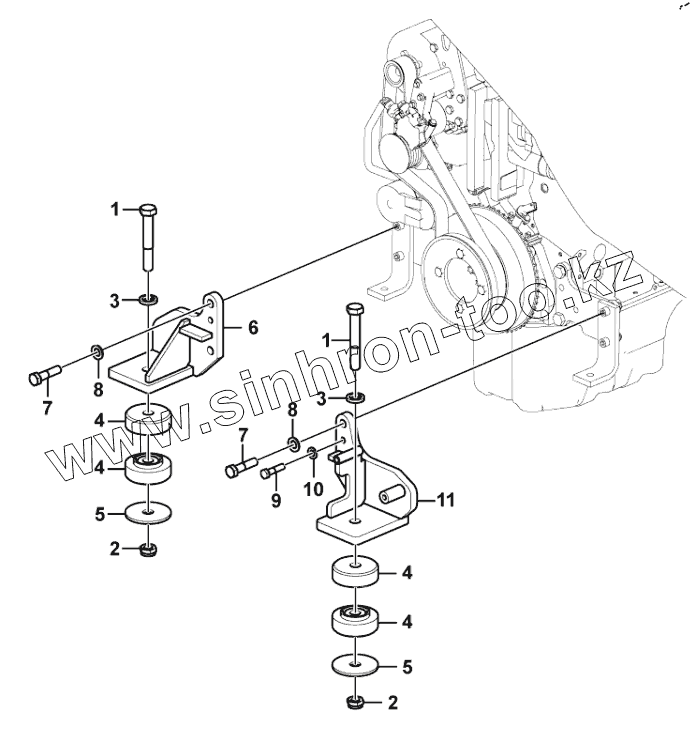 1
3
6
8
7
4
4
5
2
1
3
8
7
9
10
11
4
4
5
2
www.sinhron-too.kz