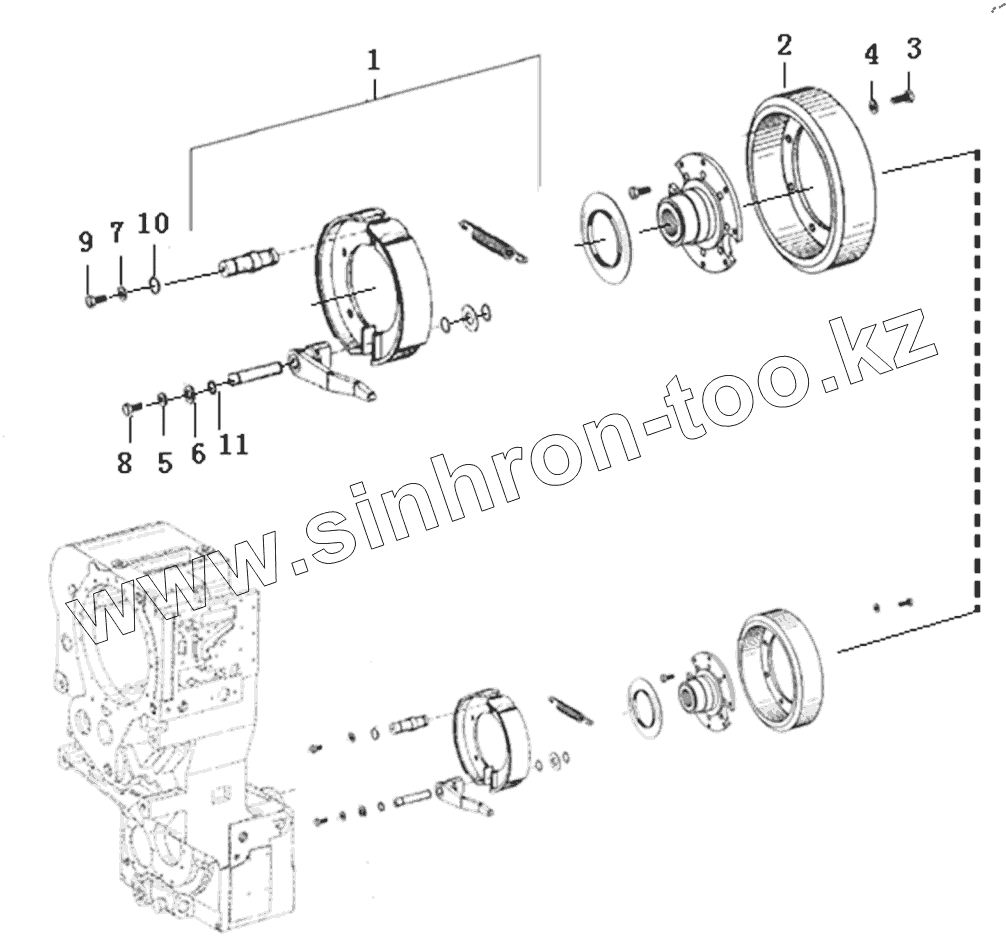 1
2
4
3
9
7
10
8
5
6
11
www.sinhron-too.kz