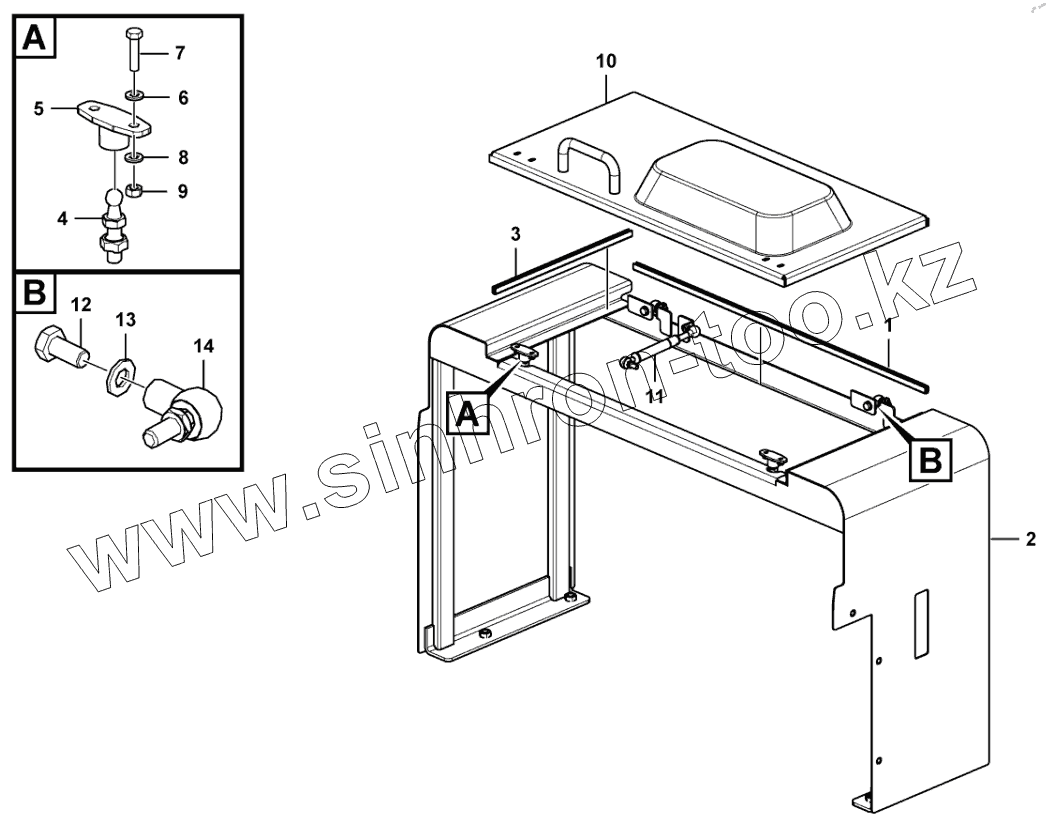 A
7
6
5
8
9
4
B
12
13
14
10
3
1
11
A
B
2
www.simron-too.kz