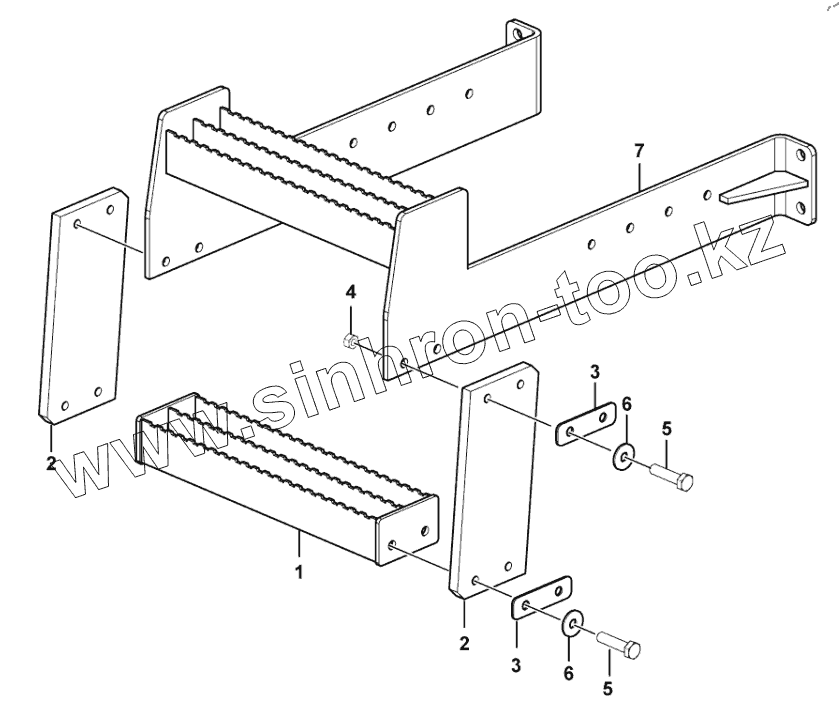 7
4
3
6
5
2
1
2
3
6
5
www.sinhron-too.kz